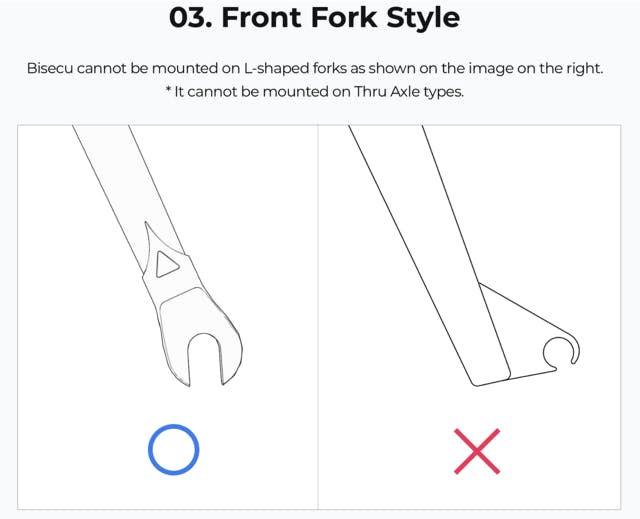 03. Front Fork Style

Bisecu cannot be mounted on L-shaped forks as shown on the image on the right.
* It cannot be mounted on Thru Axle types.