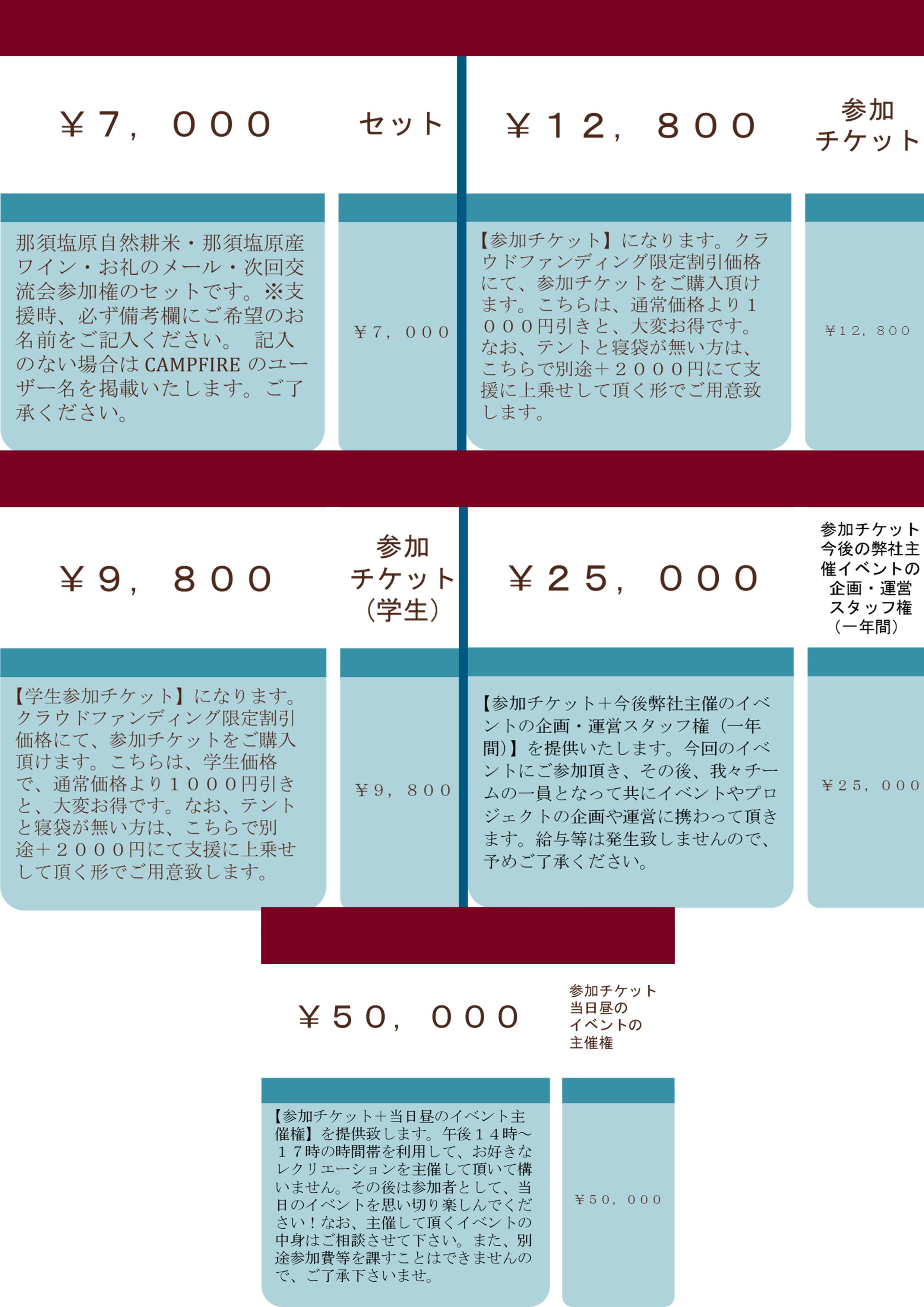 ￥７，０００

セット

那須塩原自然耕米・那須塩原産ワイン・お礼のメール・次回交流会参加権のセットです。※支援時、必ず備考欄にご希望のお名前をご記入ください。 記入のない場合はCAMPFIREのユーザー名を掲載いたします。ご了承ください。

￥７，０００

￥１２，８００

参加
チケット

【参加チケット】になります。クラウドファンディング限定割引価格にて、参加チケットをご購入頂けます。こちらは、通常価格より１０００円引きと、大変お得です。なお、テントと寝袋が無い方は、こちらで別途＋２０００円にて支援に上乗せして頂く形でご用意致します。

￥12，800

￥９，８００

参加
チケット
（学生）

【学生参加チケット】になります。クラウドファンディング限定割引価格にて、参加チケットをご購入頂けます。こちらは、学生価格で、通常価格より１０００円引きと、大変お得です。なお、テントと寝袋が無い方は、こちらで別途＋２０００円にて支援に上乗せして頂く形でご用意致します。

￥９，８００

￥２５，０００

参加チケット
今後の弊社主
催イベントの
企画・運営
スタッフ権
（一年間）

【参加チケット＋今後弊社主催のイベントの企画・運営スタッフ権（一年間）】を提供いたします。今回のイベントにご参加頂き、その後、我々チームの一員となって共にイベントやプロジェクトの企画や運営に携わって頂きます。給与等は発生致しませんので、予めご了承ください。

￥２５，０００

￥５０，０００

参加チケット
当日昼の
イベントの
主催権

【参加チケット＋当日昼のイベント主催権】を提供致します。午後１４時～１７時の時間帯を利用して、お好きなレクリエーションを主催して頂いて構いません。その後は参加者として、当日のイベントを思い切り楽しんでください！なお、主催して頂くイベントの中身はご相談させて下さい。また、別途参加費等を課すことはできませんので、ご了承下さいませ。

￥５０，０００