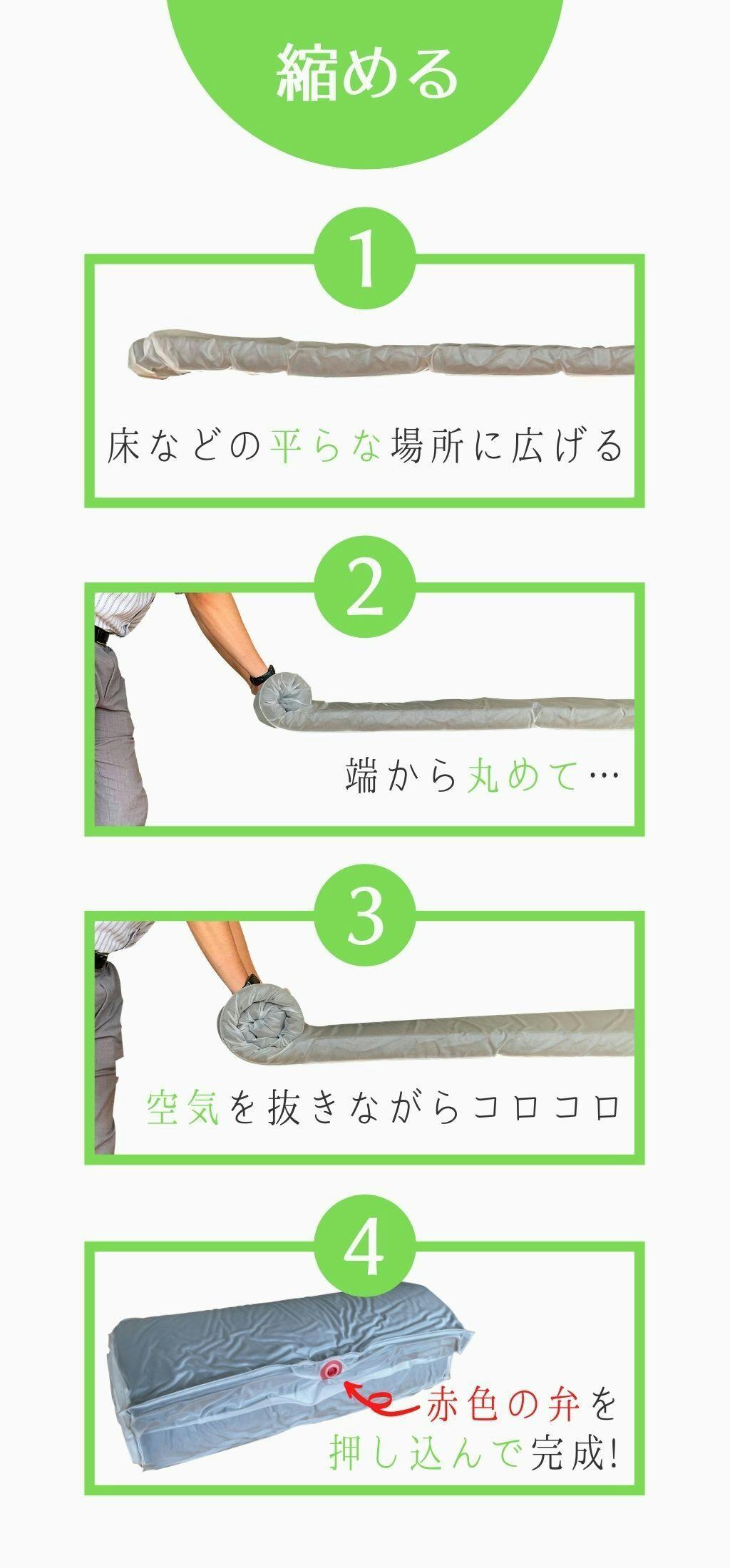 縮める

1

床などの平らな場所に広げる

2

端から丸めて…

3

空気を抜きながらコロコロ

4

赤色の弁を押し込んで完成!