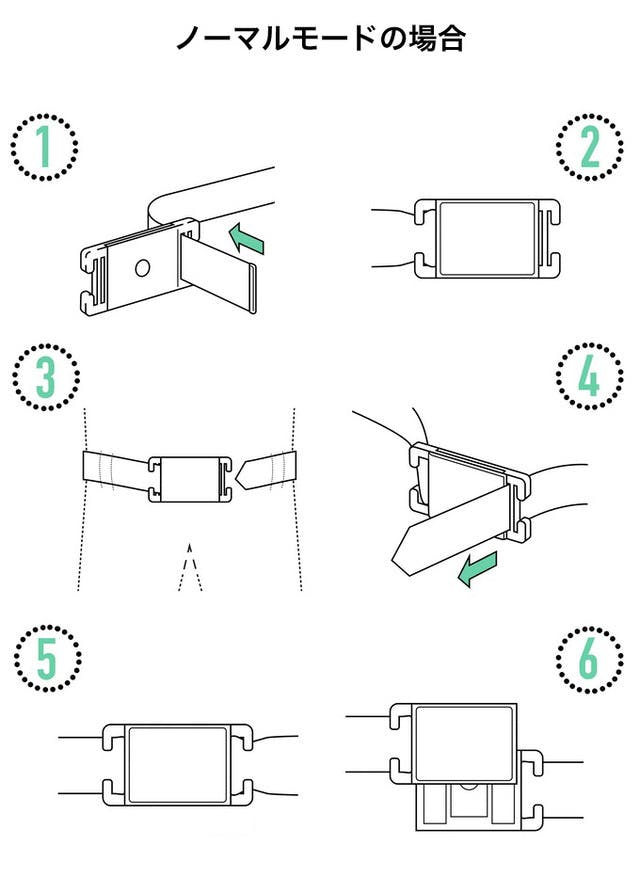 ノーマルモードの場合

1

2

3

4

5

6