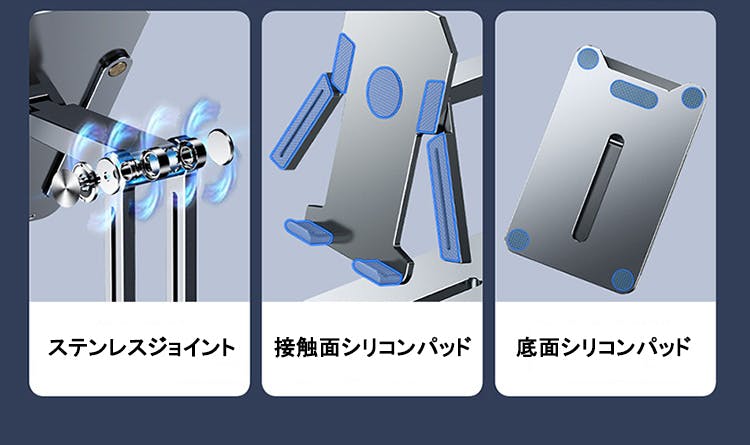 ステンレスジョイント

接触面シリコンパッド

底面シリコンパッド