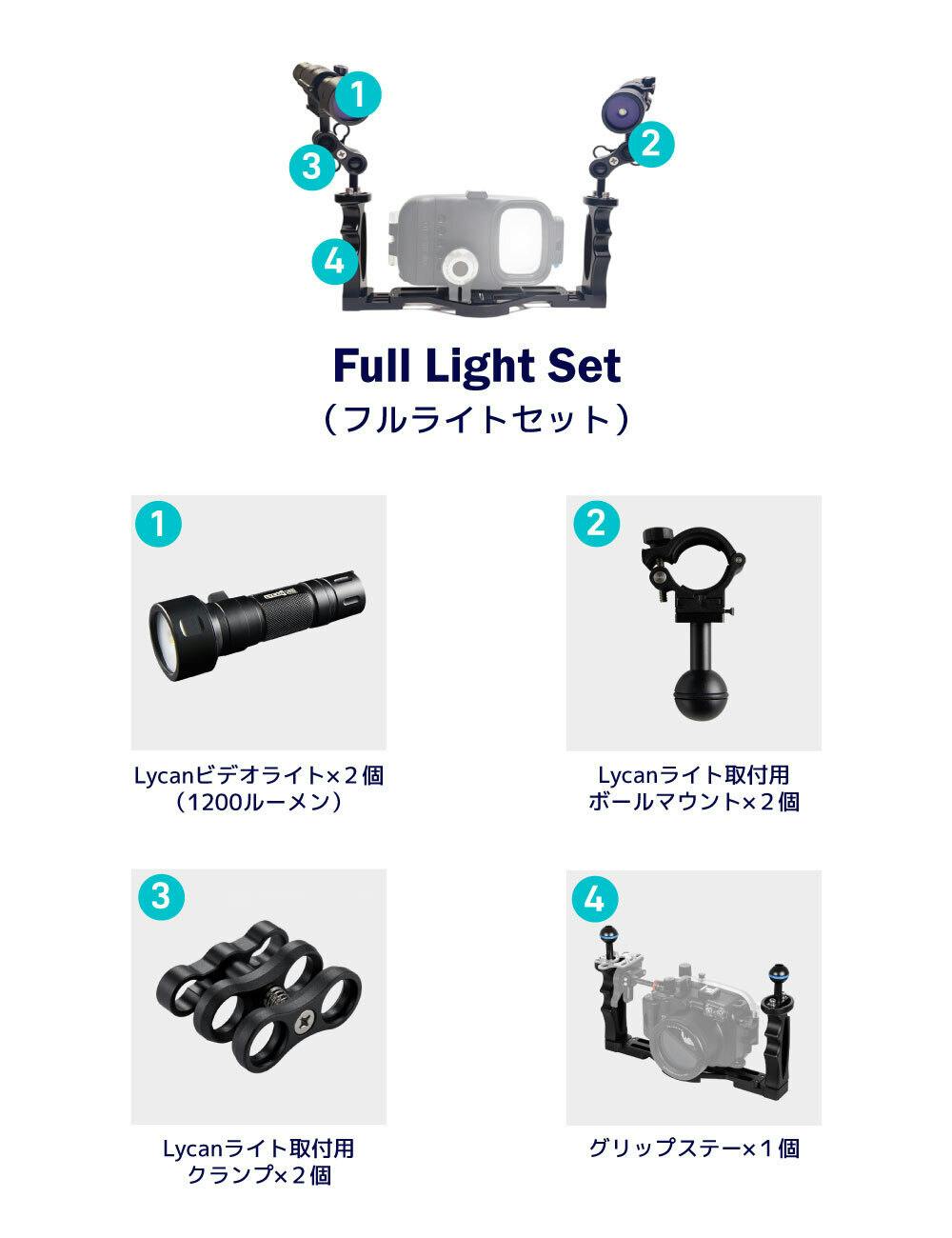 1
2
3
4

Full Light Set
（フルライトセット）

1

Lycanビデオライト×２個
（1200ルーメン）

2

Lycanライト取付用
ボールマウント×２個

3

Lycanライト取付用
クランプ×２個

4

グリップステー×１個