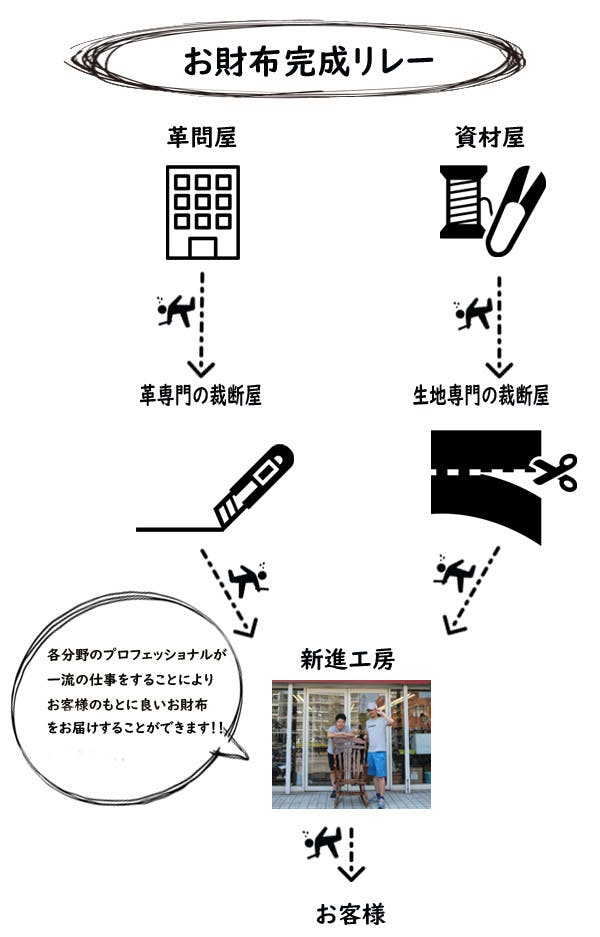 お財布完成リレー

革問屋

資材屋

革専門の裁断屋

生地専門の裁断屋

各分野のプロフェッショナルが一流の仕事をすることによりお客様のもとに良いお財布をお届けすることができます!!

新進工房

お客様