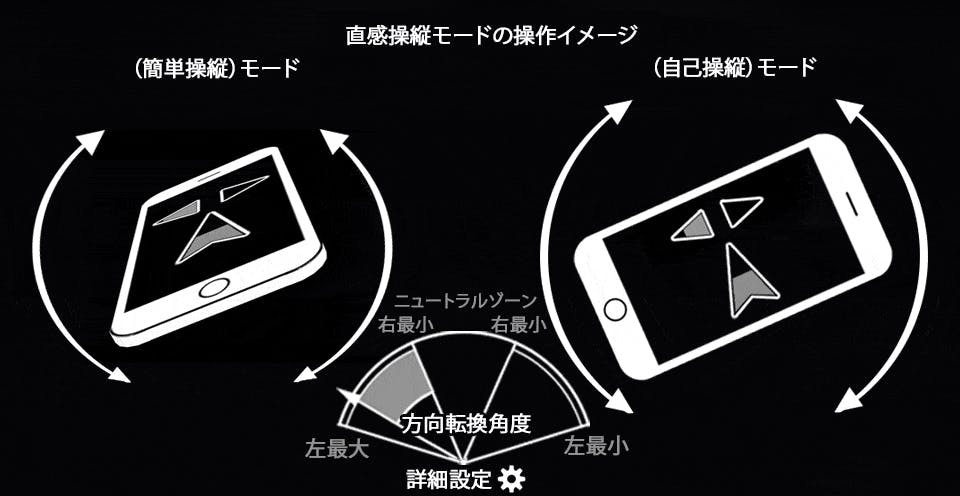 直感操縦モードの操作イメージ

(簡単操縦)モード

(自己操縦)モード

ニュートラルゾーン

右最小

右最小

方向転換角度

左最大

左最小

詳細設定