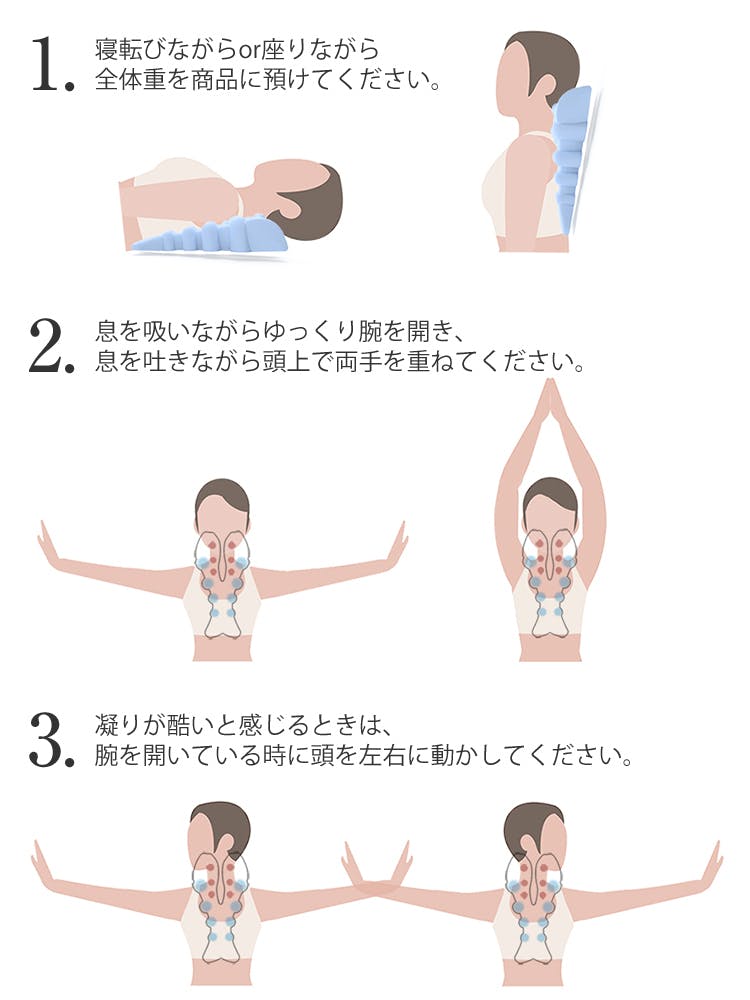 1. 寝転びながらor座りながら
全体重を商品に預けてください。

2. 息を吸いながらゆっくり腕を開き、
息を吐きながら頭上で両手を重ねてください。

3. 凝りが酷いと感じるときは、
腕を開いている時に頭を左右に動かしてください。