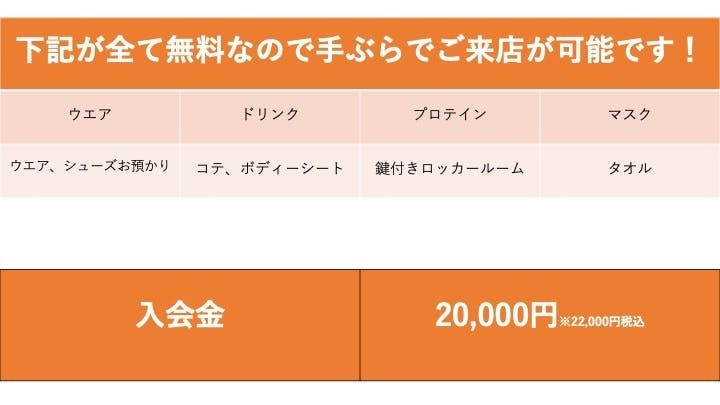 下記が全て無料なので手ぶらでご来店が可能です！

| ウエア | ドリンク | プロテイン | マスク |
|---|---|---|---|
| ウエア、シューズお預かり | コテ、ボディーシート | 鍵付きロッカールーム | タオル |

入会金

20,000円※22,000円税込