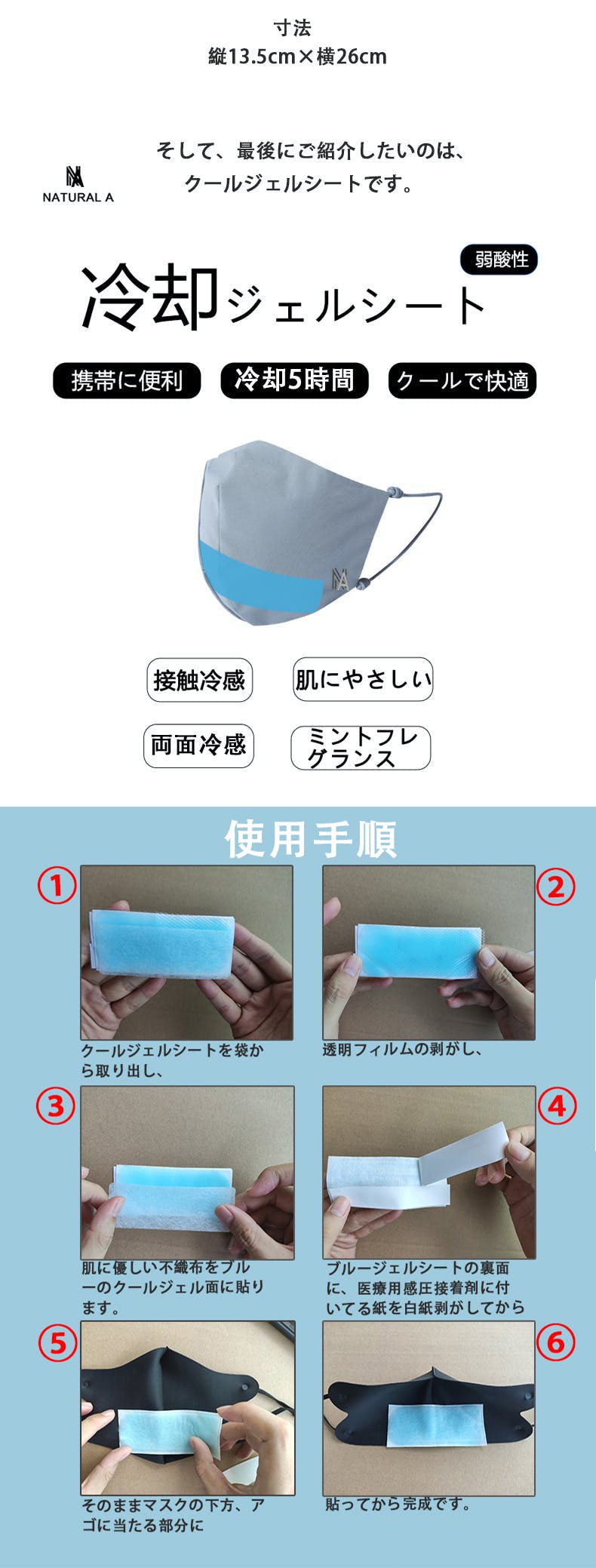 寸法
縦13.5cm×横26cm

NATURAL A

そして、最後にご紹介したいのは、
クールジェルシートです。

弱酸性

冷却ジェルシート

携帯に便利
冷却5時間
クールで快適

接触冷感
肌にやさしい
両面冷感
ミントフレグランス

使用手順

①
クールジェルシートを袋から取り出し、

②
透明フィルムの剥がし、

③
肌に優しい不織布をブルーのクールジェル面に貼ります。

④
ブルージェルシートの裏面に、医療用感圧接着剤に付いてる紙を白紙剥がしてから

⑤
そのままマスクの下方、アゴに当たる部分に

⑥
貼ってから完成です。