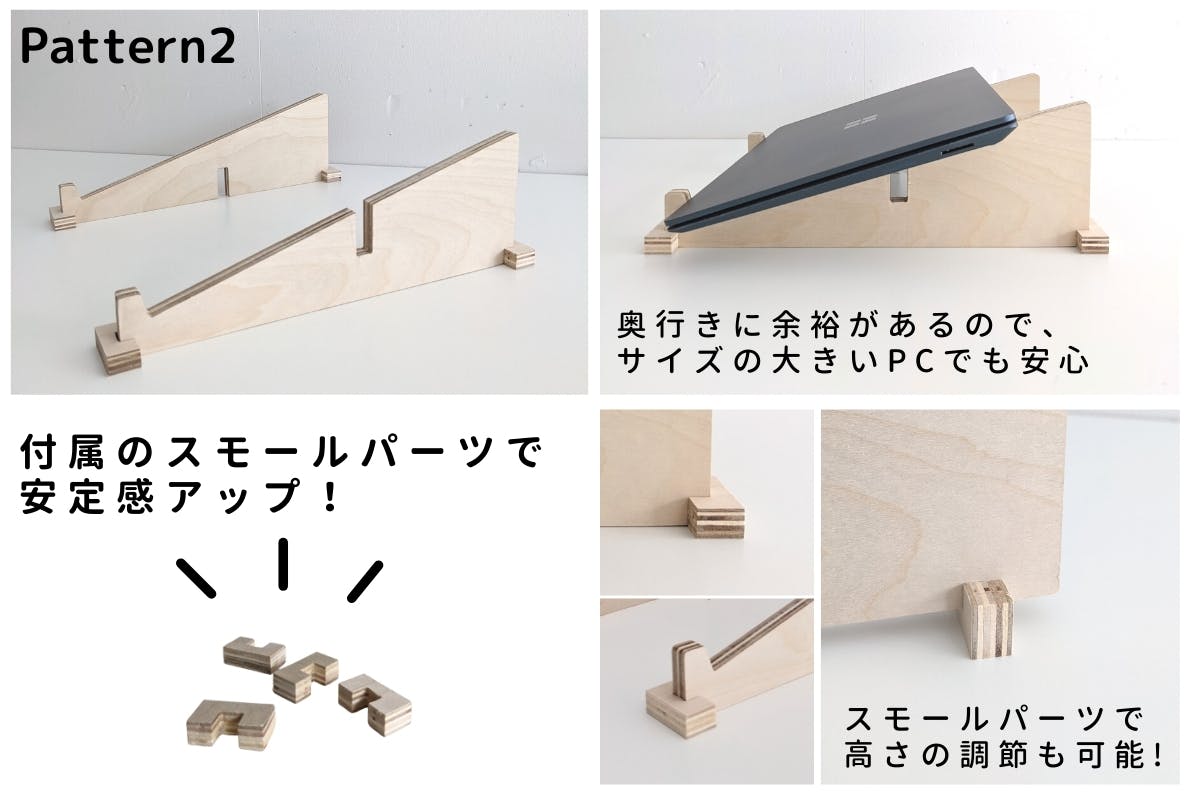 Pattern2

奥行きに余裕があるので、サイズの大きいPCでも安心

付属のスモールパーツで安定感アップ！

スモールパーツで高さの調節も可能！