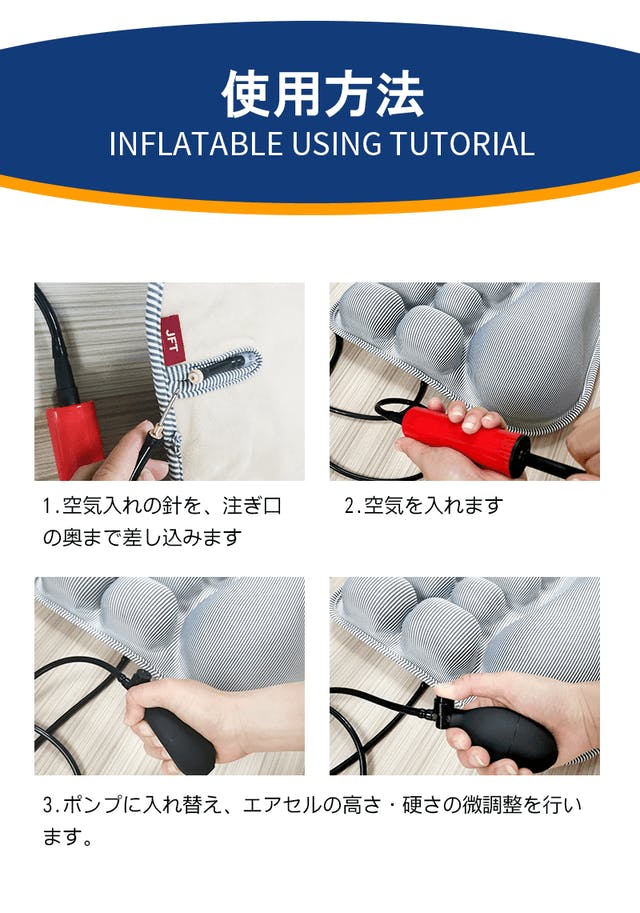 使用方法
INFLATABLE USING TUTORIAL

JFT

1.空気入れの針を、注ぎ口の奥まで差し込みます

2.空気を入れます

3.ポンプに入れ替え、エアセルの高さ・硬さの微調整を行います。