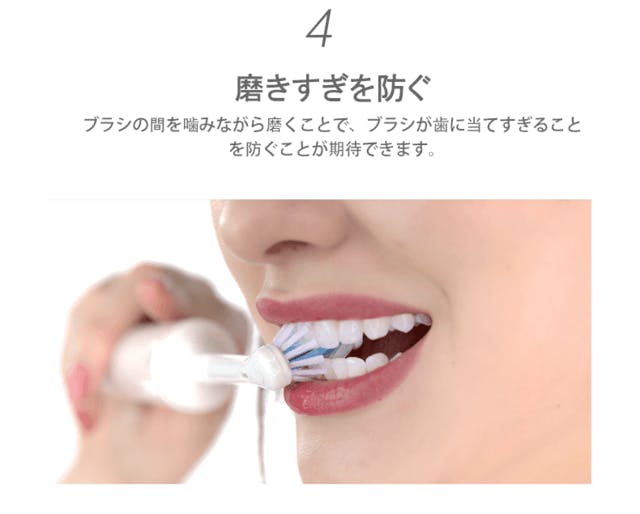 4

磨きすぎを防ぐ

ブラシの間を噛みながら磨くことで、ブラシが歯に当てすぎることを防ぐことが期待できます。