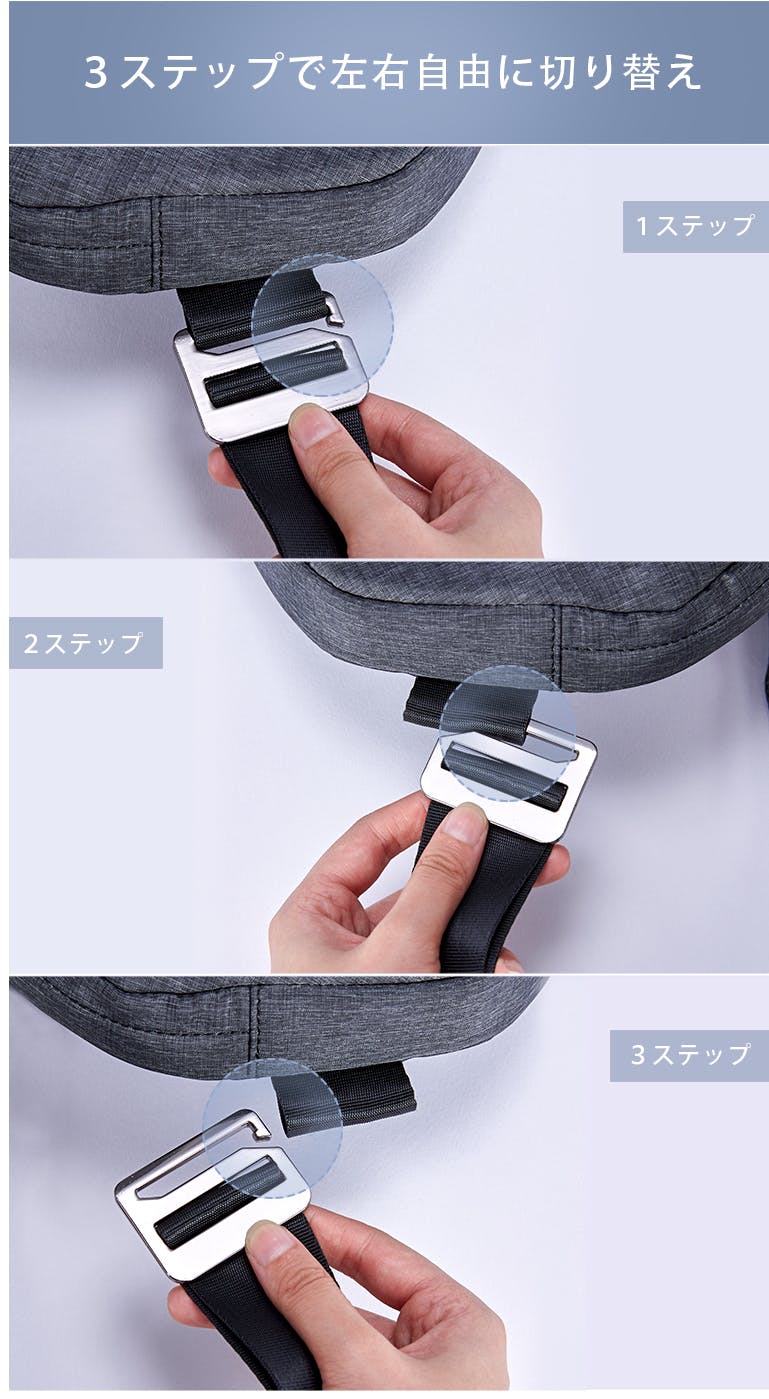 3ステップで左右自由に切り替え

1ステップ

2ステップ

3ステップ