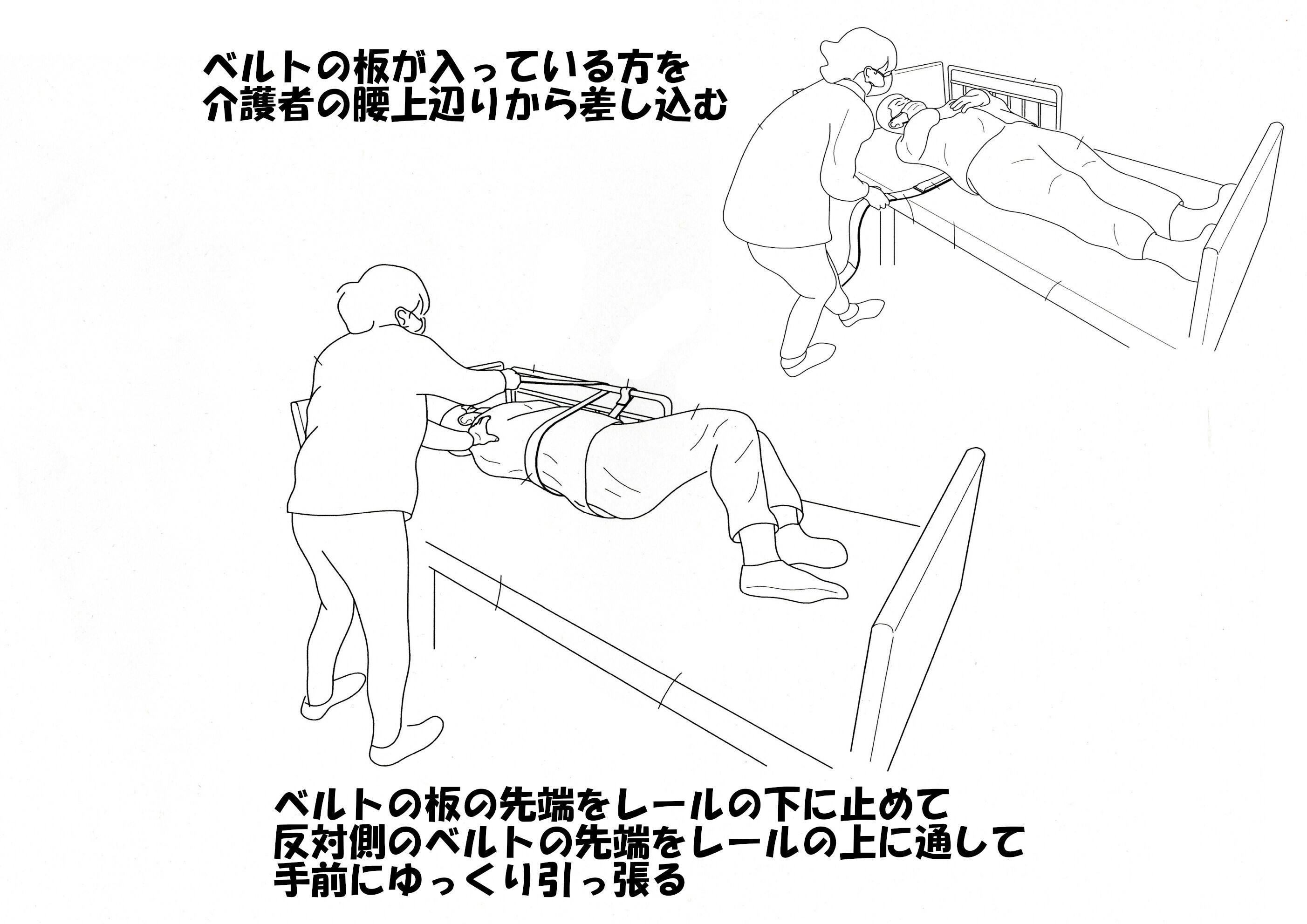 ベルトの板が入っている方を
介護者の腰上辺りから差し込む

ベルトの板の先端をレールの下に止めて
反対側のベルトの先端をレールの上に通して
手前にゆっくり引っ張る