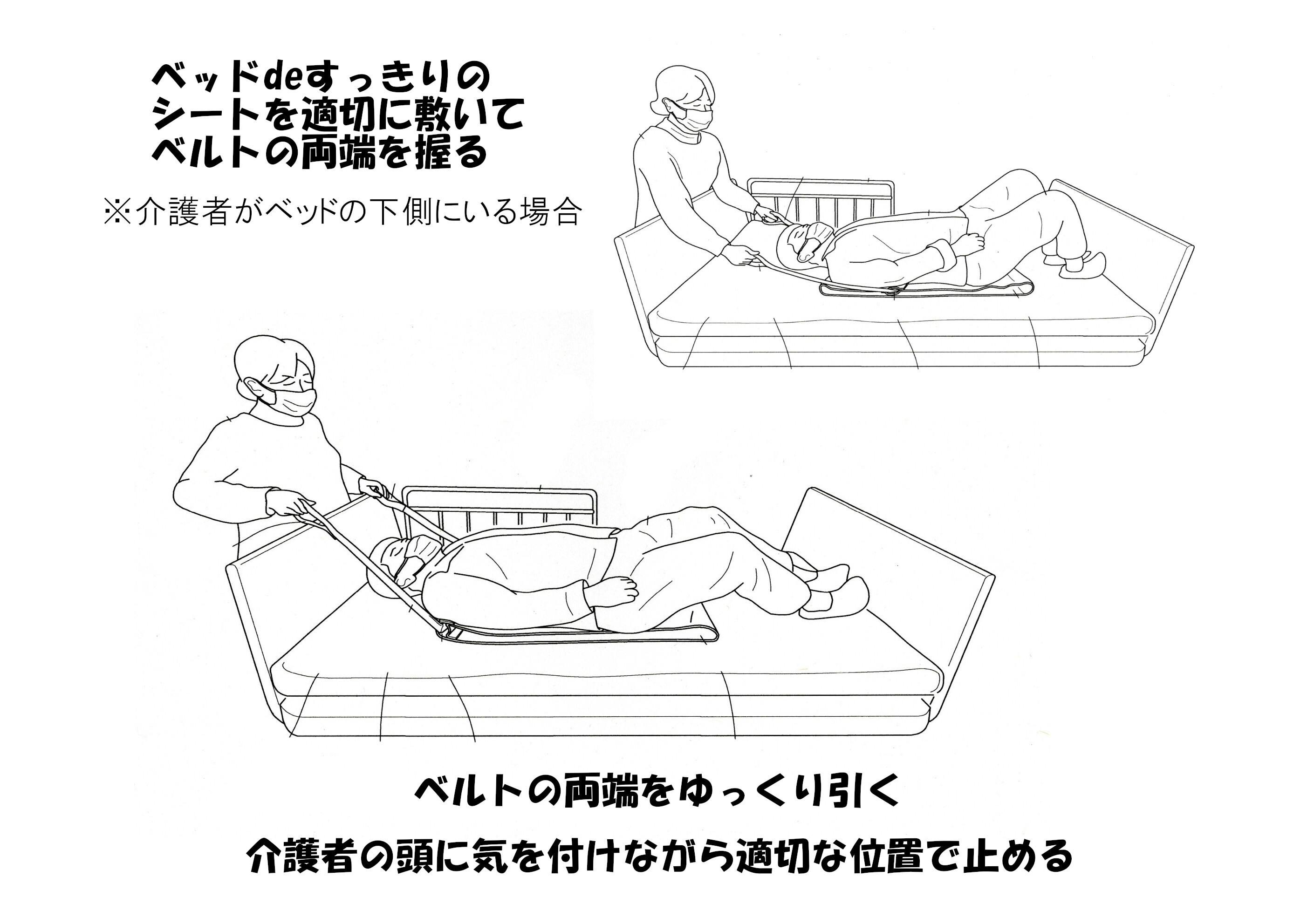 ベッドdeすっきりの
シートを適切に敷いて
ベルトの両端を握る

※介護者がベッドの下側にいる場合

ベルトの両端をゆっくり引く

介護者の頭に気を付けながら適切な位置で止める