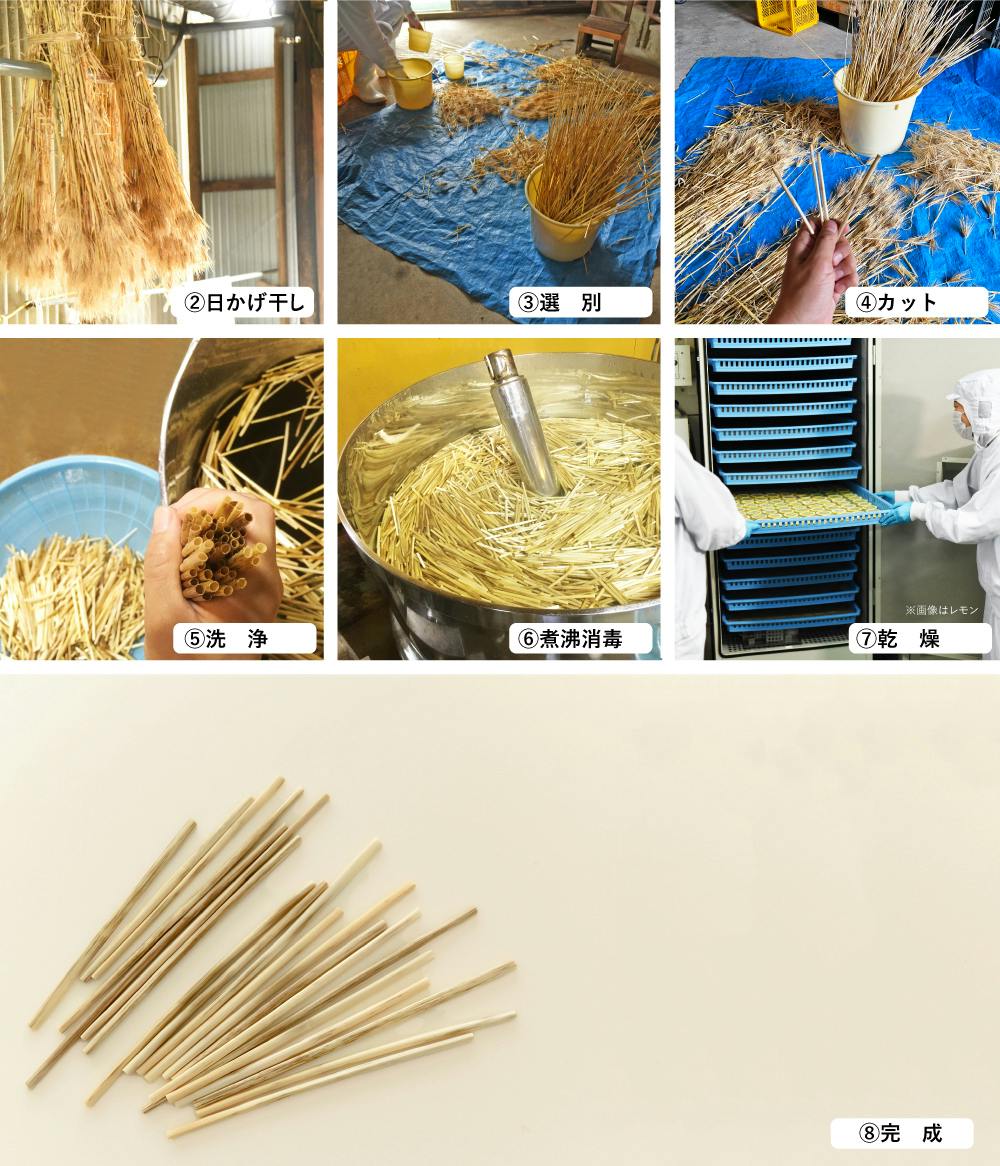 ②日かげ干し

③選　別

④カット

⑤洗　浄

⑥煮沸消毒

※画像はレモン

⑦乾　燥

⑧完　成