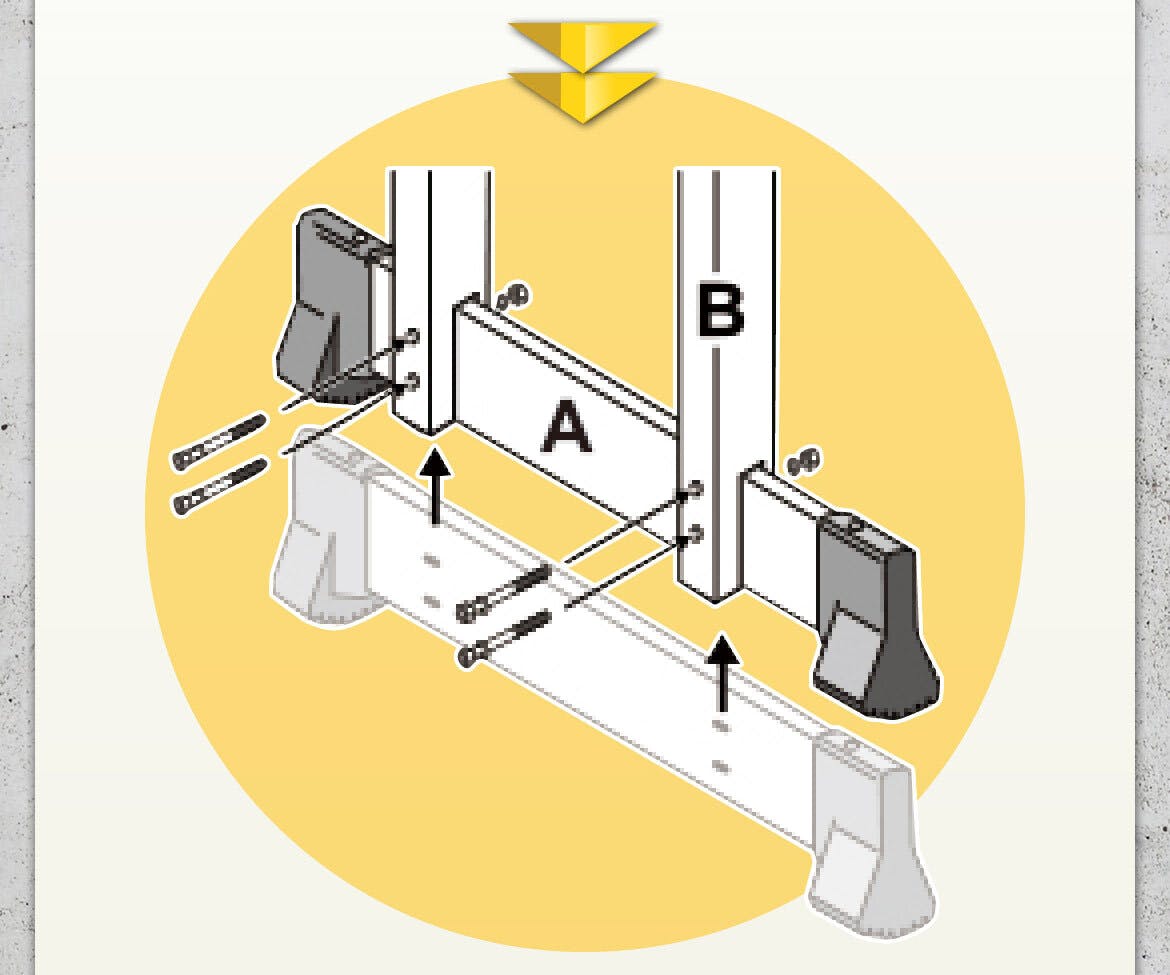 B
A