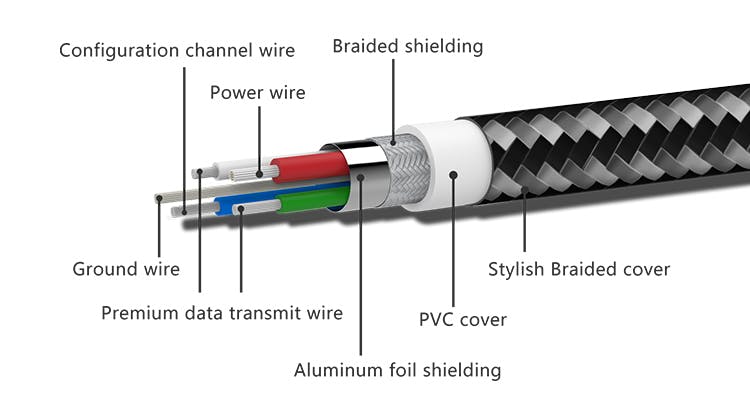 Configuration channel wire
Braided shielding
Power wire
Ground wire
Stylish Braided cover
Premium data transmit wire
PVC cover
Aluminum foil shielding