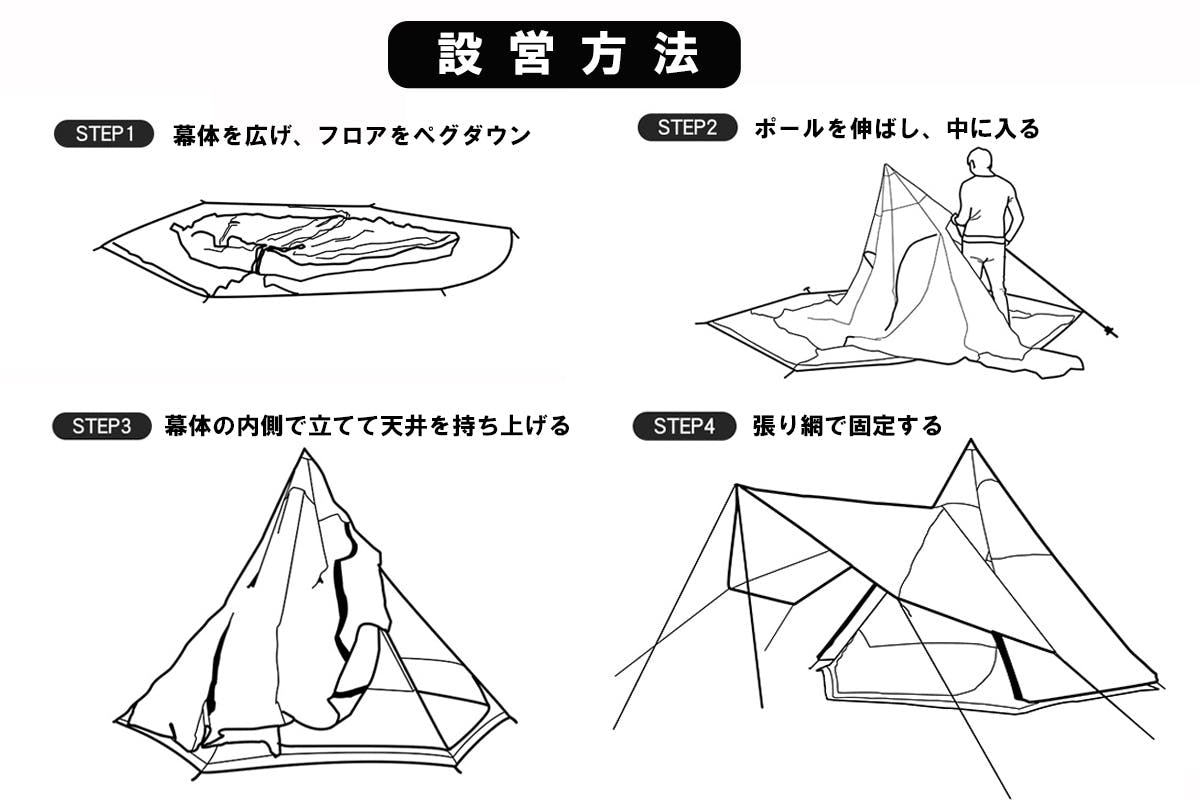 設営方法

STEP1 幕体を広げ、フロアをペグダウン

STEP2 ポールを伸ばし、中に入る

STEP3 幕体の内側で立てて天井を持ち上げる

STEP4 張り綱で固定する