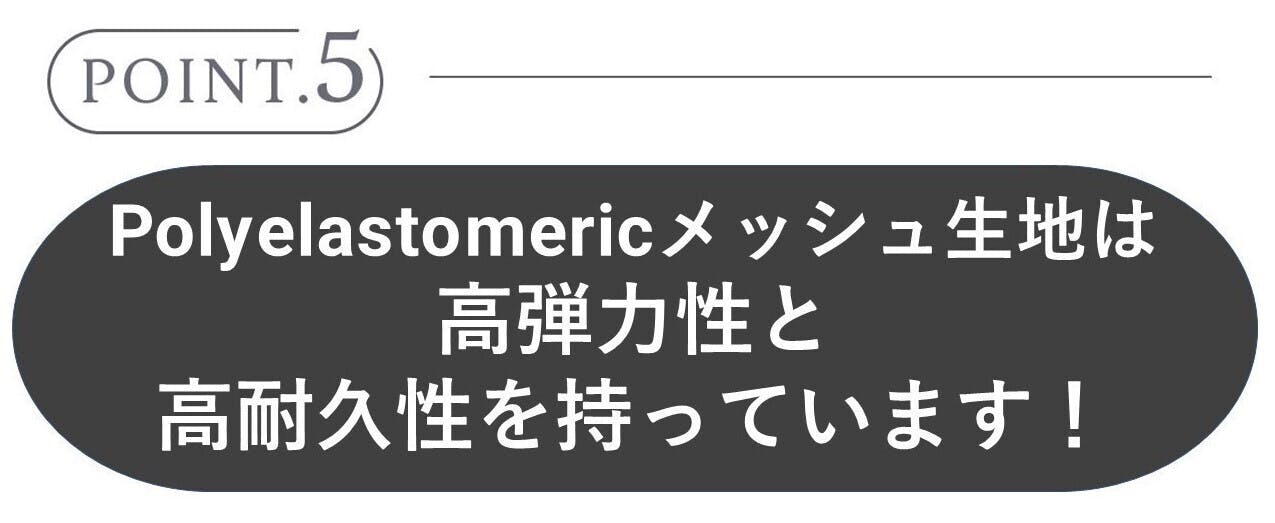 POINT.5

Polyelastomericメッシュ生地は
高弾力性と
高耐久性を持っています！