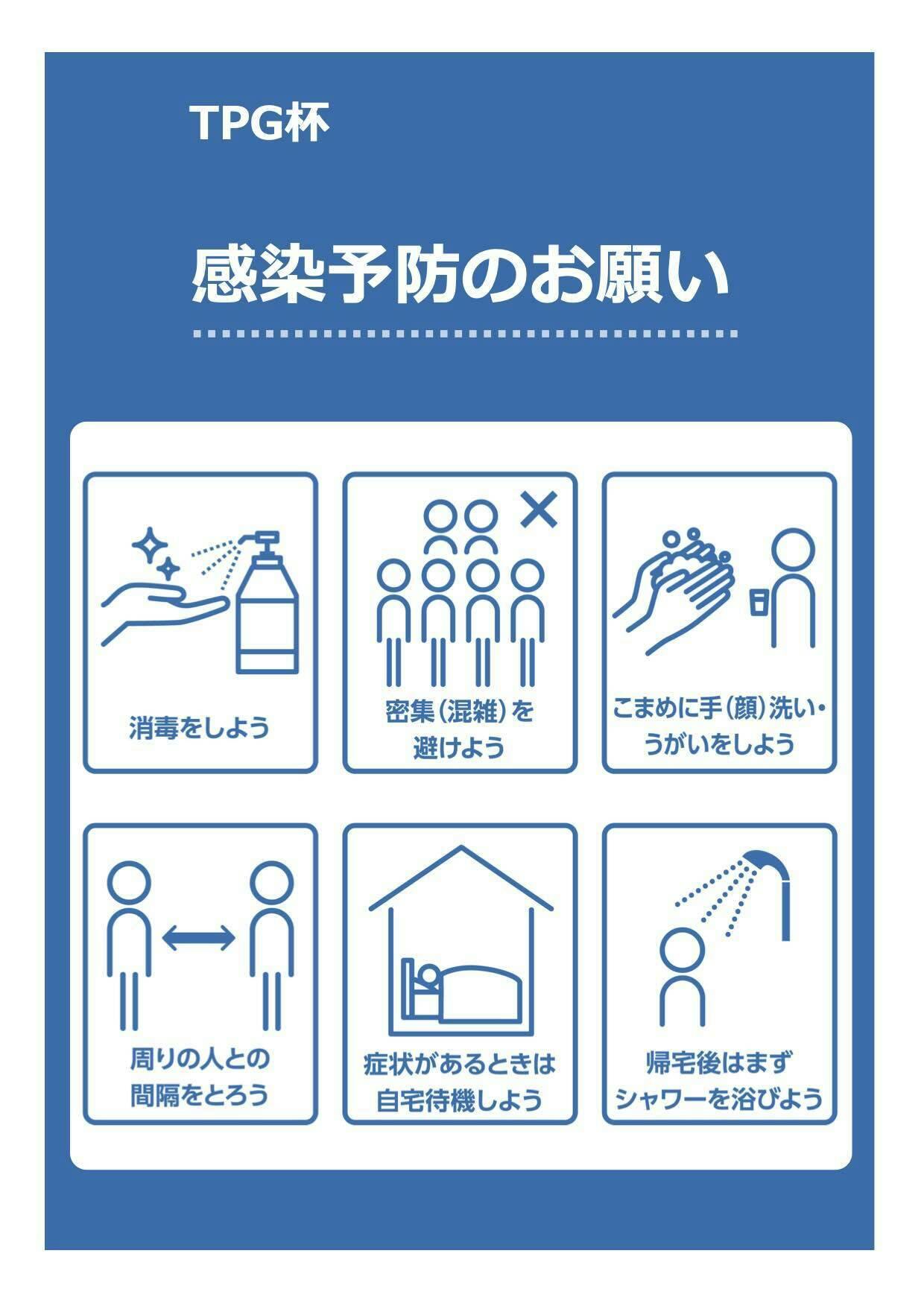 TPG杯

感染予防のお願い

消毒をしよう

密集（混雑）を避けよう

こまめに手（顔）洗い・うがいをしよう

周りの人との間隔をとろう

症状があるときは自宅待機しよう

帰宅後はまずシャワーを浴びよう