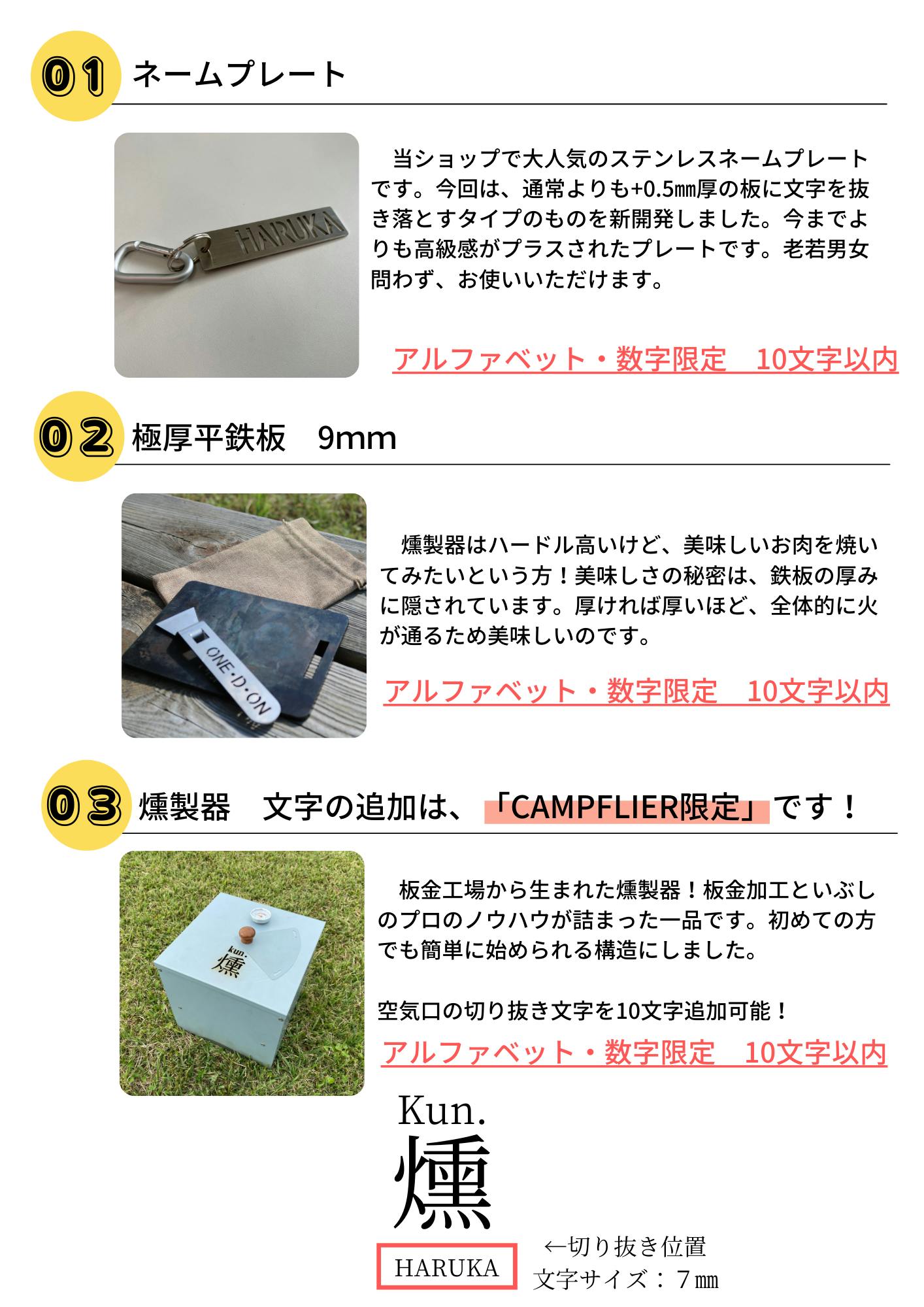 01 ネームプレート

HARUKA

当ショップで大人気のステンレスネームプレートです。今回は、通常よりも+0.5㎜厚の板に文字を抜き落とすタイプのものを新開発しました。今までよりも高級感がプラスされたプレートです。老若男女問わず、お使いいただけます。

アルファベット・数字限定　10文字以内

02 極厚平鉄板　9mm

ONE・D・ON

燻製器はハードル高いけど、美味しいお肉を焼いてみたいという方！美味しさの秘密は、鉄板の厚みに隠されています。厚ければ厚いほど、全体的に火が通るため美味しいのです。

アルファベット・数字限定　10文字以内

03 燻製器　文字の追加は、「CAMPFLIER限定」です！

kun. 燻

板金工場から生まれた燻製器！板金加工といぶしのプロのノウハウが詰まった一品です。初めての方でも簡単に始められる構造にしました。

空気口の切り抜き文字を10文字追加可能！

アルファベット・数字限定　10文字以内

Kun.
燻

HARUKA

←切り抜き位置
文字サイズ：７㎜