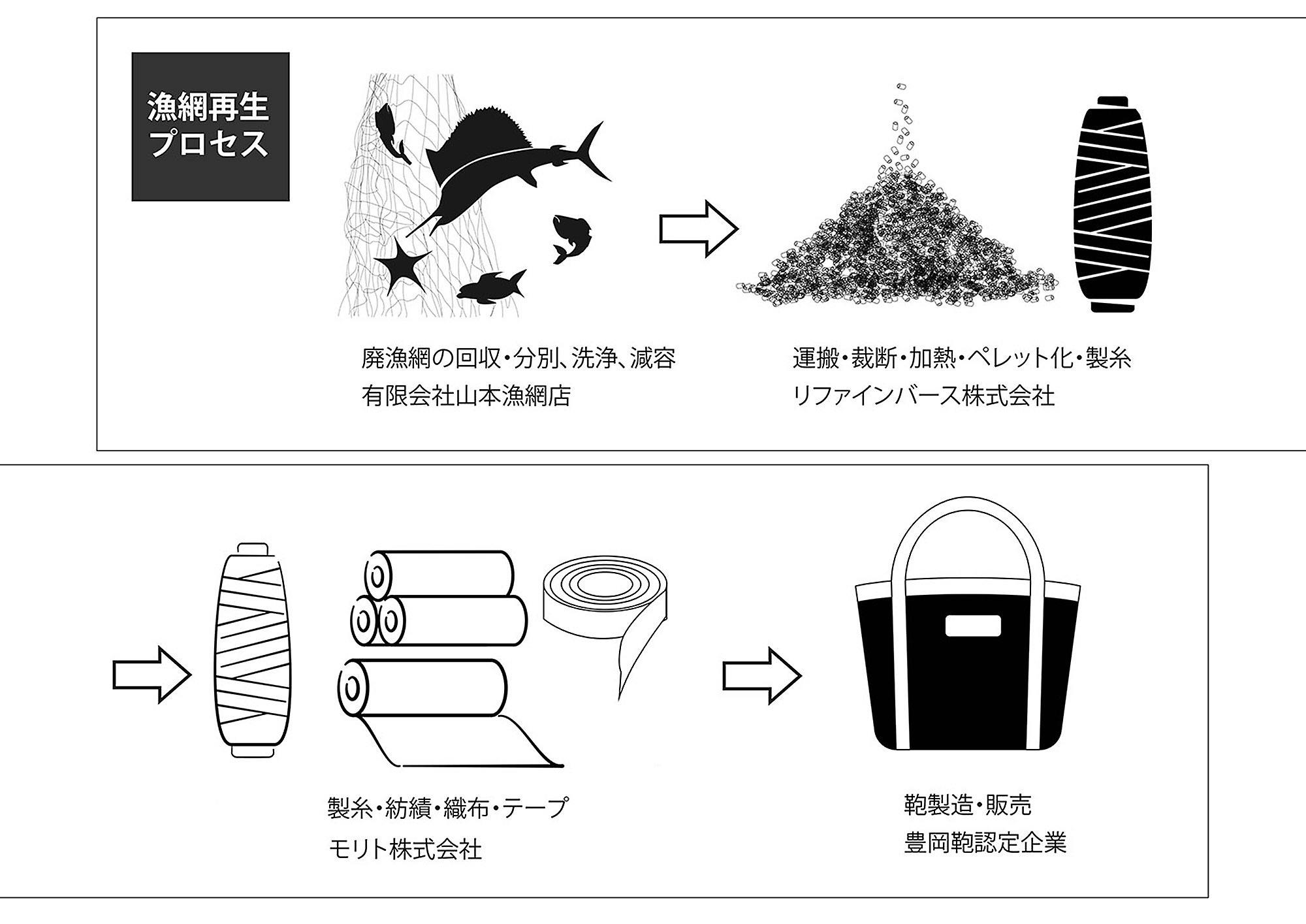 漁網再生
プロセス

廃漁網の回収・分別、洗浄、減容
有限会社山本漁網店

運搬・裁断・加熱・ペレット化・製糸
リファインバース株式会社

製糸・紡績・織布・テープ
モリト株式会社

鞄製造・販売
豊岡鞄認定企業