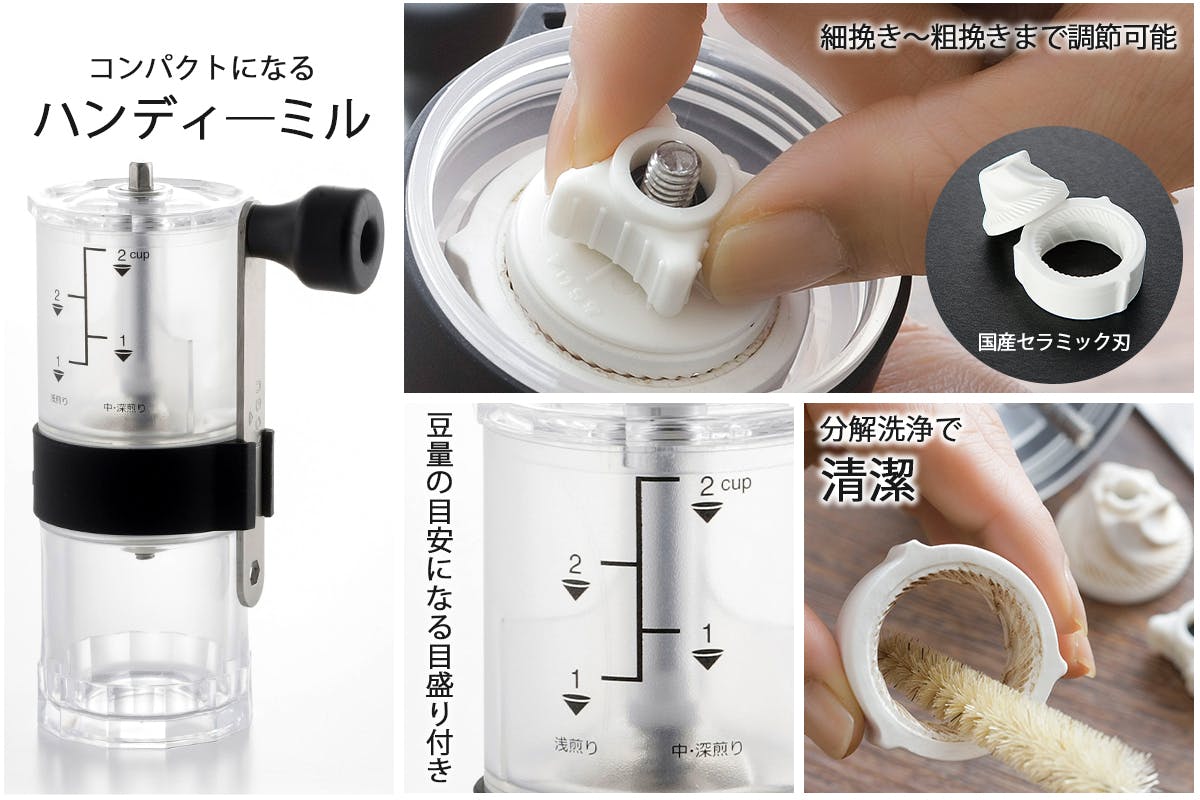 コンパクトになる
ハンディーミル

2 cup
2
1
1
浅煎り
中・深煎り

細挽き〜粗挽きまで調節可能

国産セラミック刃

豆量の目安になる目盛り付き

2 cup
2
1
1
浅煎り
中・深煎り

分解洗浄で
清潔