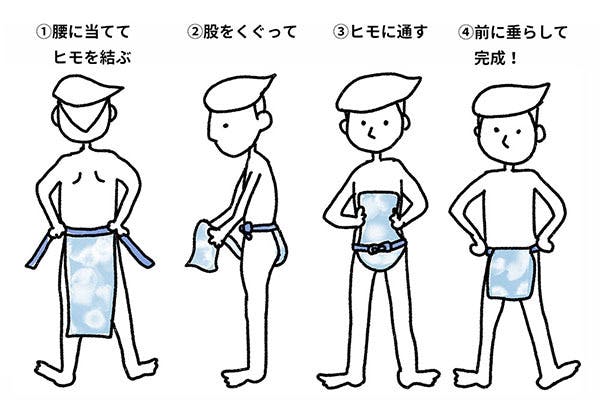 ①腰に当てて
ヒモを結ぶ

②股をくぐって

③ヒモに通す

④前に垂らして
完成！