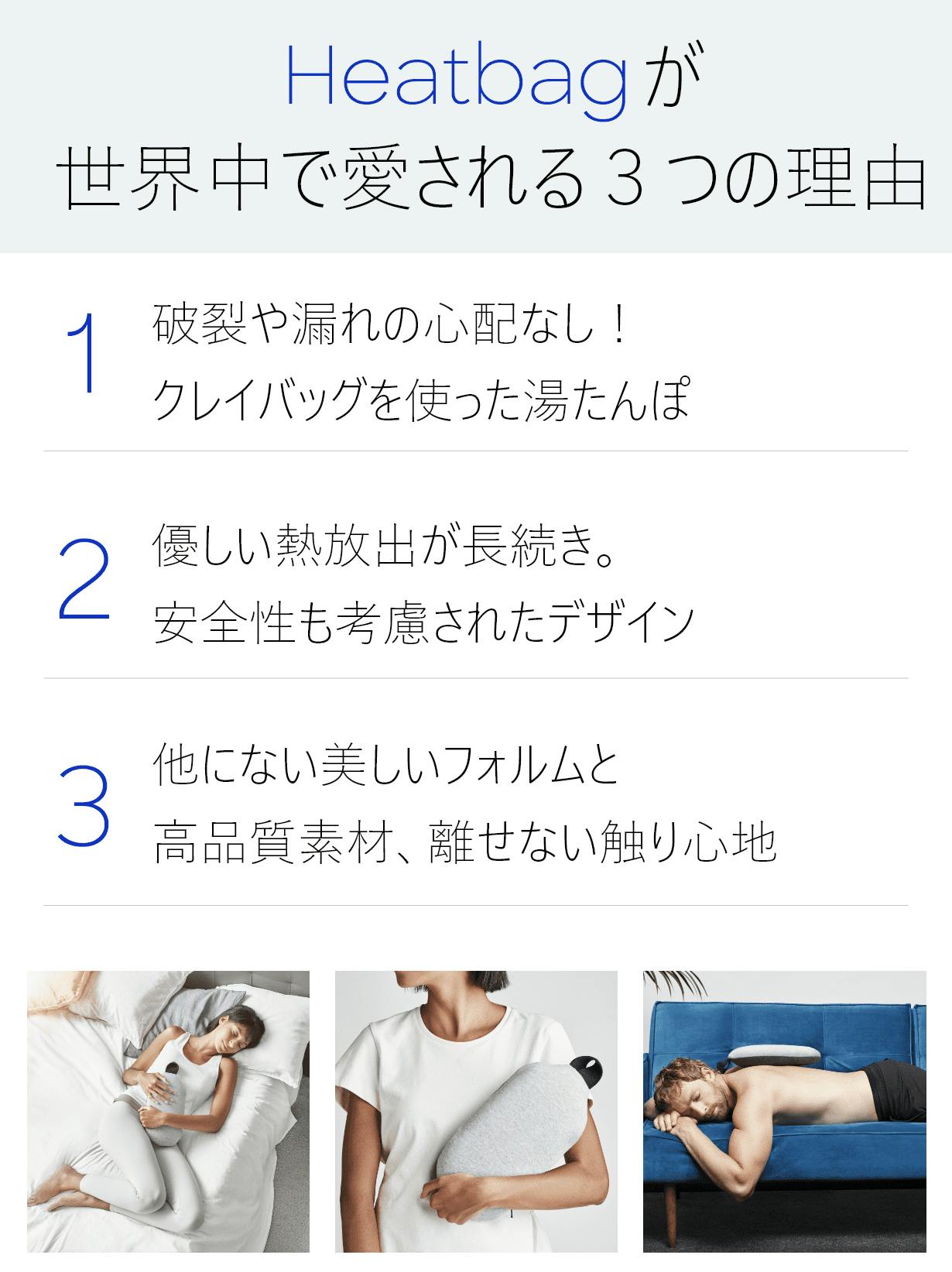 Heatbagが
世界中で愛される３つの理由

1
破裂や漏れの心配なし！
クレイバッグを使った湯たんぽ

2
優しい熱放出が長続き。
安全性も考慮されたデザイン

3
他にない美しいフォルムと
高品質素材、離せない触り心地