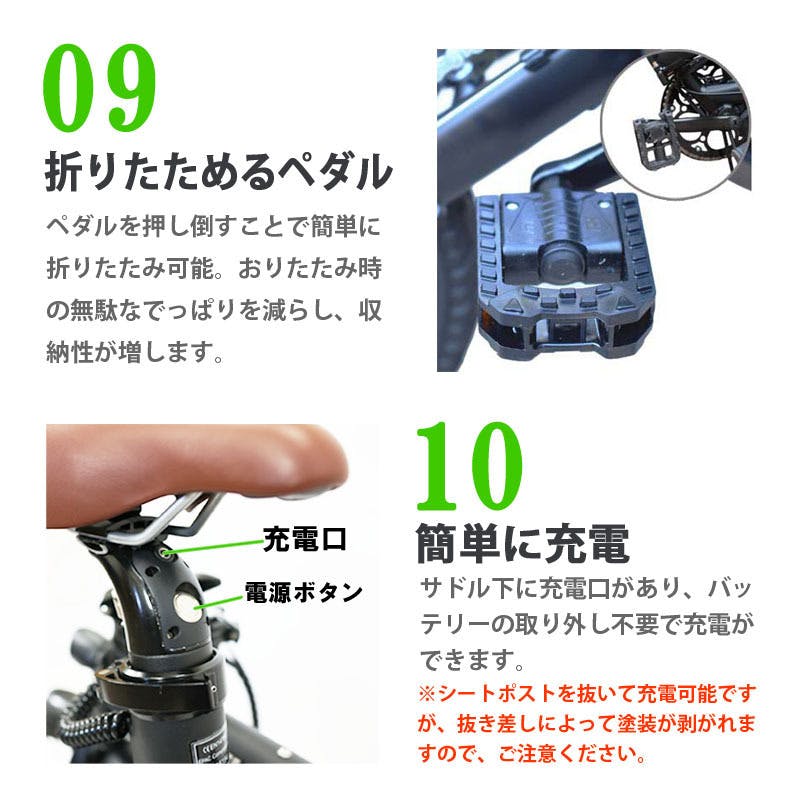 09

折りたためるペダル

ペダルを押し倒すことで簡単に折りたたみ可能。おりたたみ時の無駄なでっぱりを減らし、収納性が増します。

充電口

電源ボタン

10

簡単に充電

サドル下に充電口があり、バッテリーの取り外し不要で充電ができます。

※シートポストを抜いて充電可能ですが、抜き差しによって塗装が剥がれますので、ご注意ください。