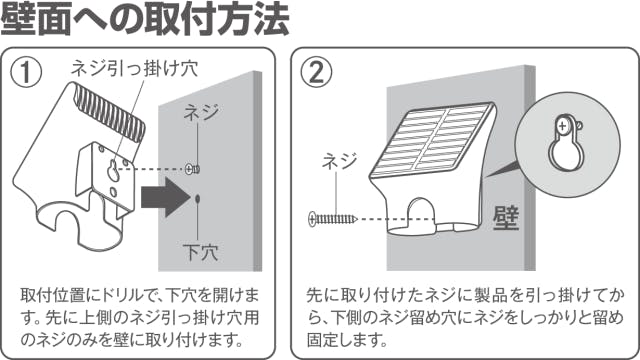 壁面への取付方法

①

ネジ引っ掛け穴

ネジ

下穴

取付位置にドリルで、下穴を開けます。先に上側のネジ引っ掛け穴用のネジのみを壁に取り付けます。

②

ネジ

壁

先に取り付けたネジに製品を引っ掛けてから、下側のネジ留め穴にネジをしっかりと留め固定します。