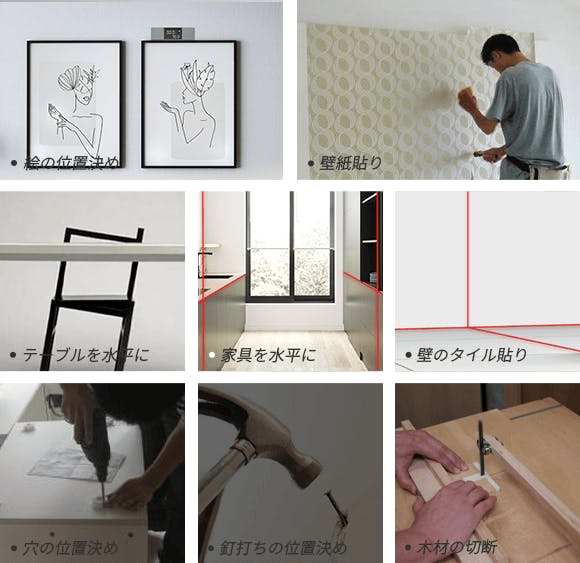 • 絵の位置決め

• 壁紙貼り

• テーブルを水平に

• 家具を水平に

• 壁のタイル貼り

• 穴の位置決め

• 釘打ちの位置決め

• 木材の切断