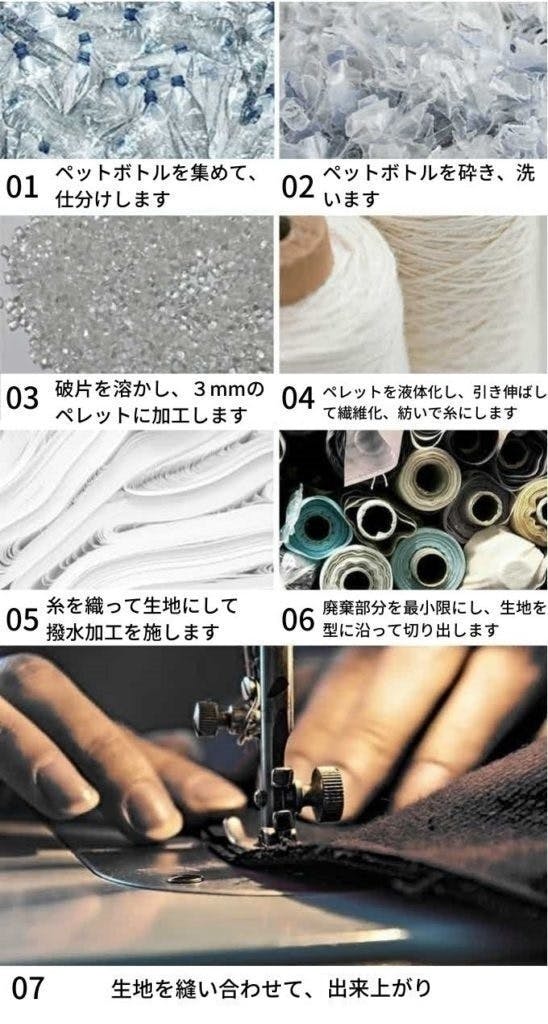 01 ペットボトルを集めて、仕分けします

02 ペットボトルを砕き、洗います

03 破片を溶かし、3mmのペレットに加工します

04 ペレットを液体化し、引き伸ばして繊維化、紡いで糸にします

05 糸を織って生地にして撥水加工を施します

06 廃棄部分を最小限にし、生地を型に沿って切り出します

07 生地を縫い合わせて、出来上がり