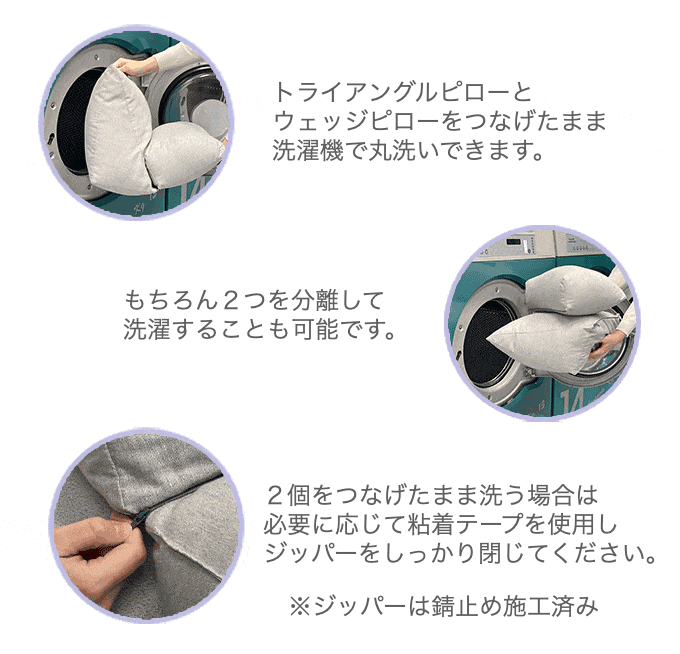 トライアングルピローと
ウェッジピローをつなげたまま
洗濯機で丸洗いできます。

もちろん２つを分離して
洗濯することも可能です。

２個をつなげたまま洗う場合は
必要に応じて粘着テープを使用し
ジッパーをしっかり閉じてください。

※ジッパーは錆止め施工済み