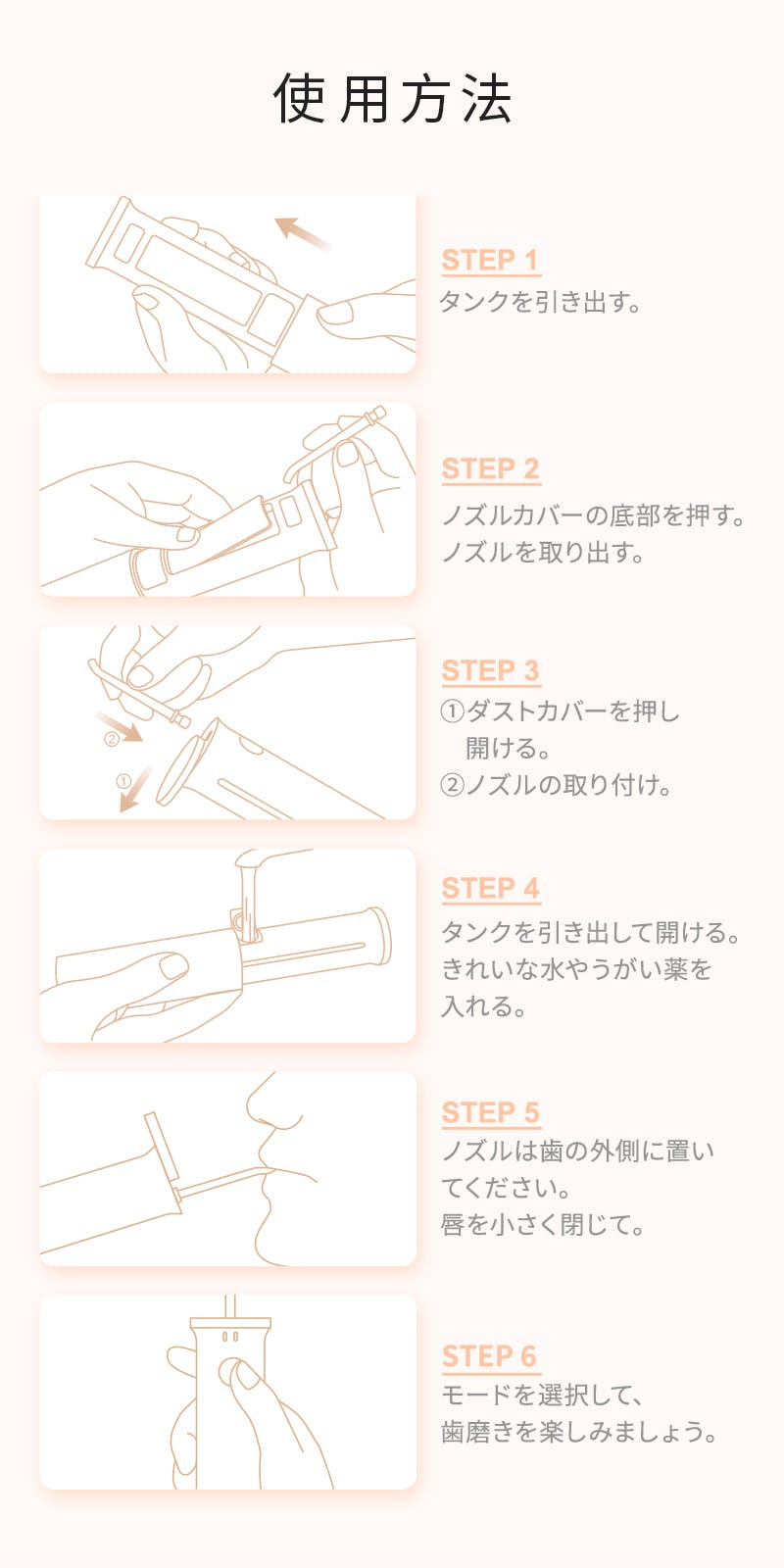 使用方法

STEP 1
タンクを引き出す。

STEP 2
ノズルカバーの底部を押す。
ノズルを取り出す。

②
①

STEP 3
①ダストカバーを押し開ける。
②ノズルの取り付け。

STEP 4
タンクを引き出して開ける。
きれいな水やうがい薬を入れる。

STEP 5
ノズルは歯の外側に置いてください。
唇を小さく閉じて。

STEP 6
モードを選択して、
歯磨きを楽しみましょう。