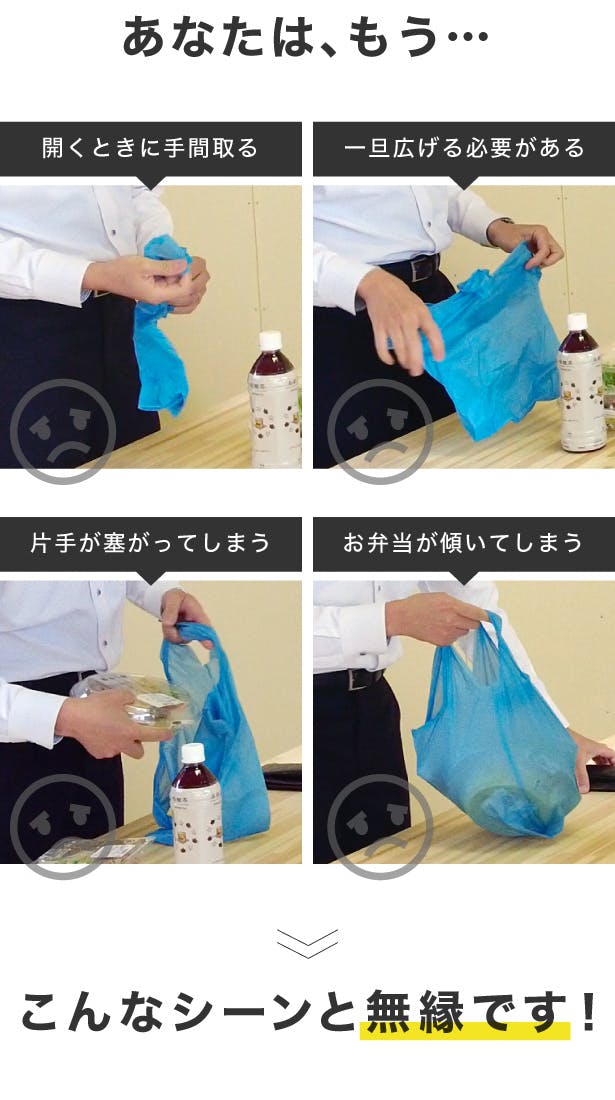 あなたは、もう…

開くときに手間取る

一旦広げる必要がある

片手が塞がってしまう

お弁当が傾いてしまう

こんなシーンと無縁です！