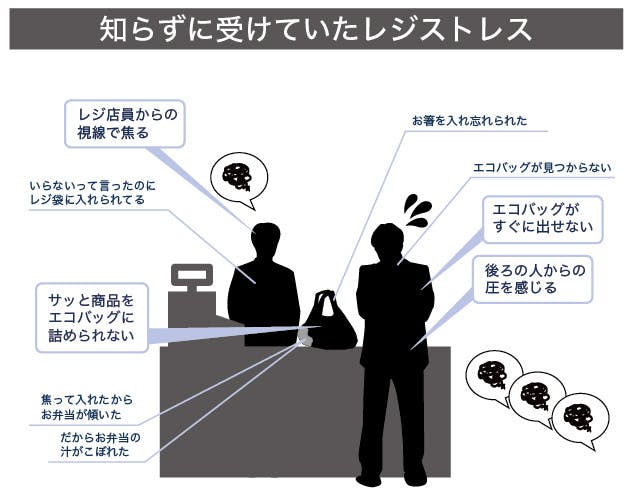 知らずに受けていたレジストレス

レジ店員からの視線で焦る

いらないって言ったのにレジ袋に入れられてる

サッと商品をエコバッグに詰められない

焦って入れたからお弁当が傾いた

だからお弁当の汁がこぼれた

お箸を入れ忘れられた

エコバッグが見つからない

エコバッグがすぐに出せない

後ろの人からの圧を感じる