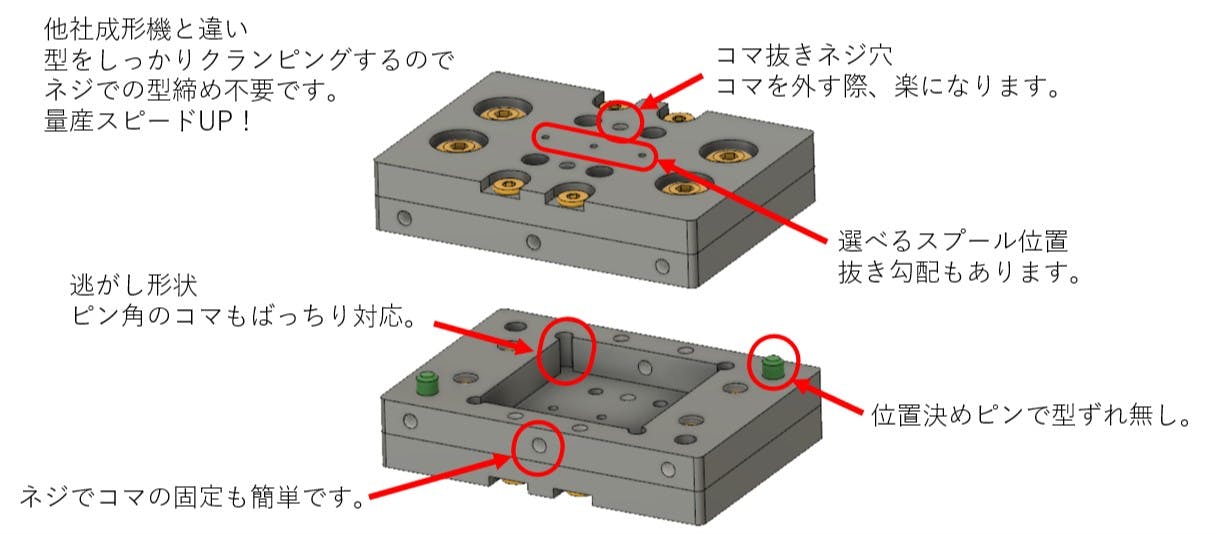 他社成形機と違い
型をしっかりクランピングするので
ネジでの型締め不要です。
量産スピードUP！

コマ抜きネジ穴
コマを外す際、楽になります。

選べるスプール位置
抜き勾配もあります。

逃がし形状
ピン角のコマもばっちり対応。

位置決めピンで型ずれ無し。

ネジでコマの固定も簡単です。