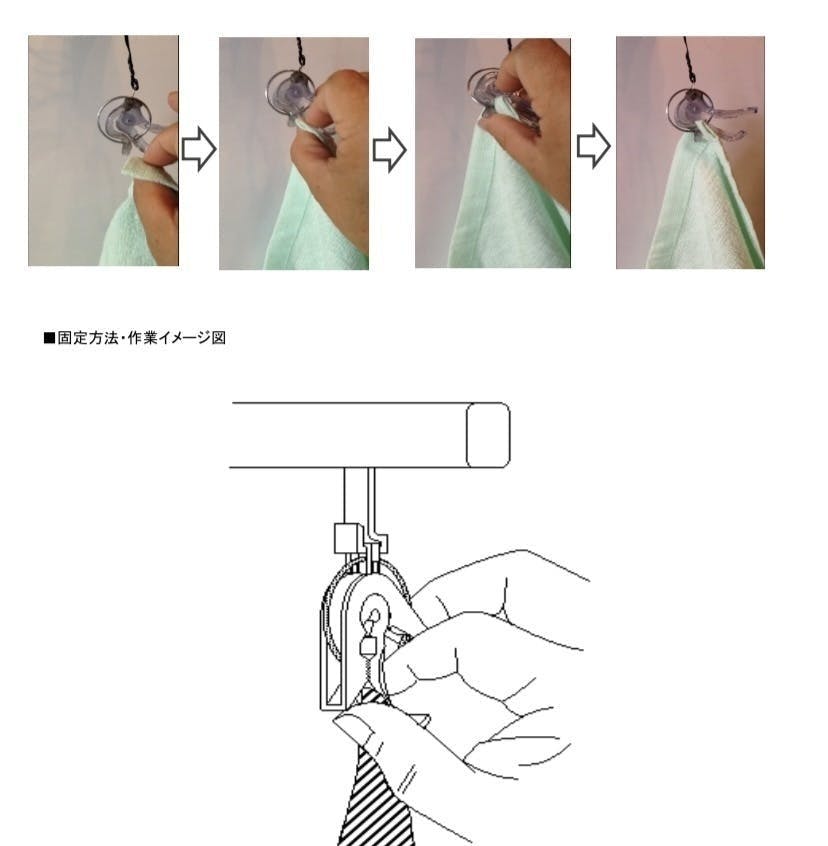 ■固定方法・作業イメージ図