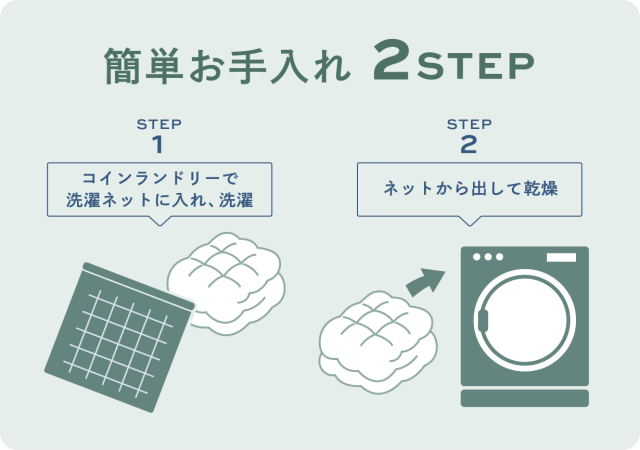 簡単お手入れ 2STEP

STEP
1

コインランドリーで
洗濯ネットに入れ、洗濯

STEP
2

ネットから出して乾燥