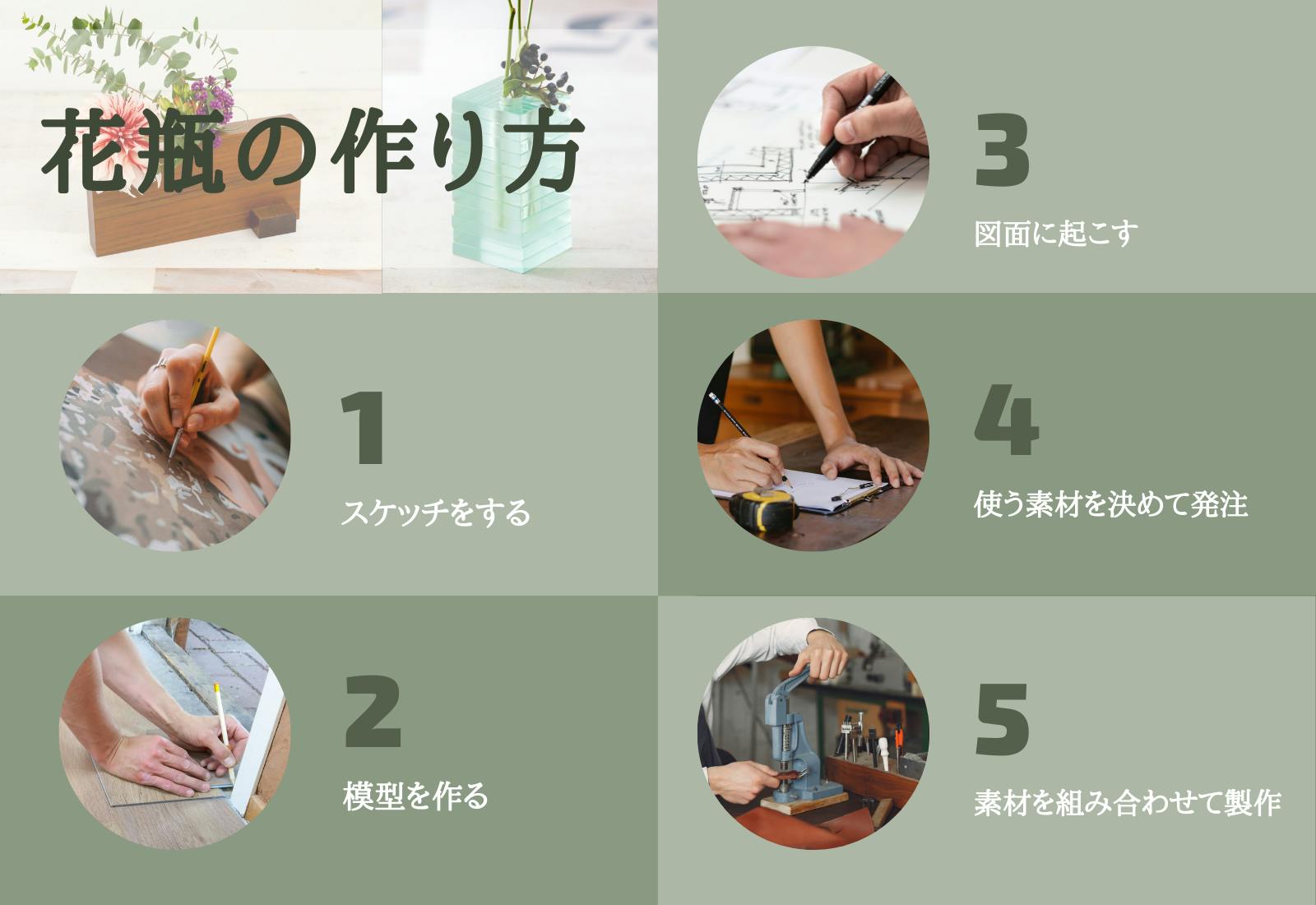 花瓶の作り方

1
スケッチをする

2
模型を作る

3
図面に起こす

4
使う素材を決めて発注

5
素材を組み合わせて製作