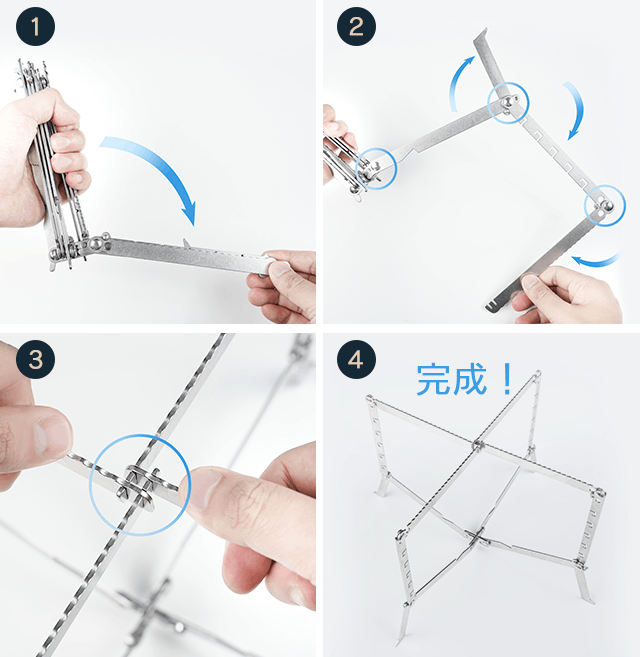 1

2

3

4

完成！