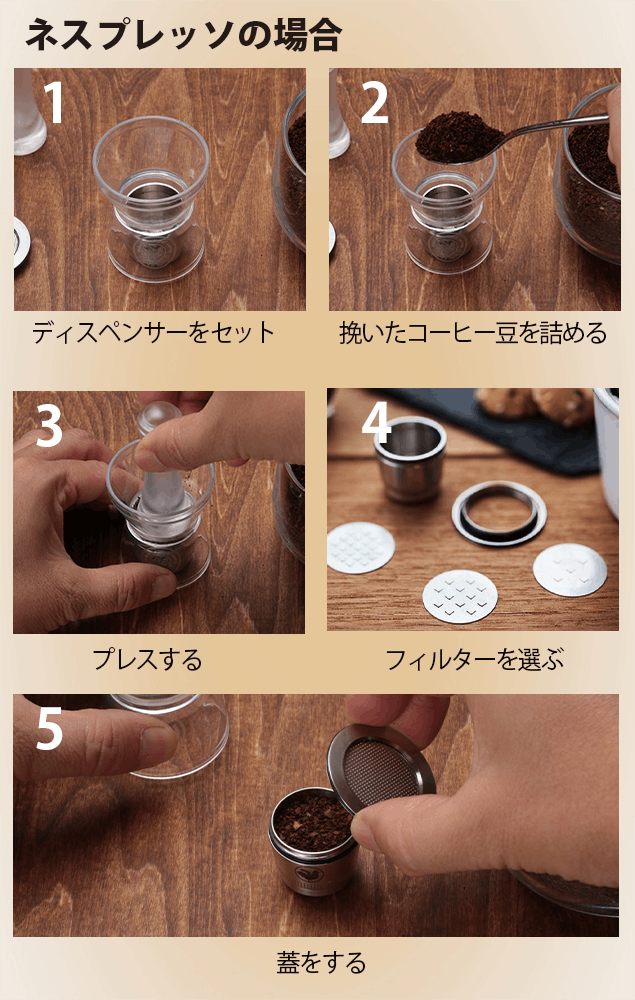 ネスプレッソの場合

1

ディスペンサーをセット

2

挽いたコーヒー豆を詰める

3

プレスする

4

フィルターを選ぶ

5

蓋をする