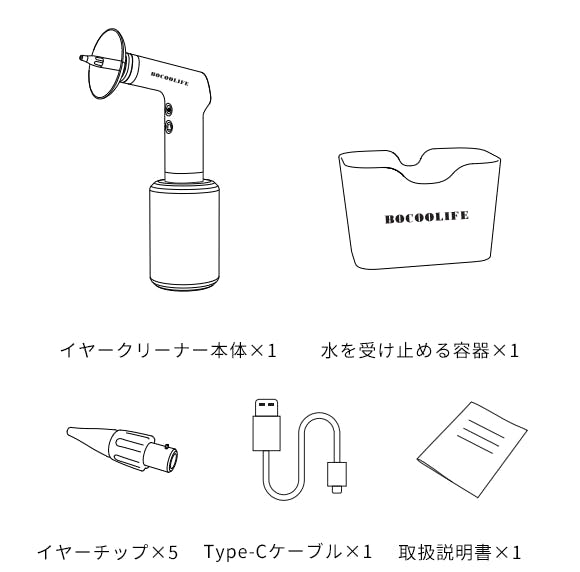 BOCOOLIFE

BOCOOLIFE

イヤークリーナー本体×1

水を受け止める容器×1

イヤーチップ×5

Type-Cケーブル×1

取扱説明書×1