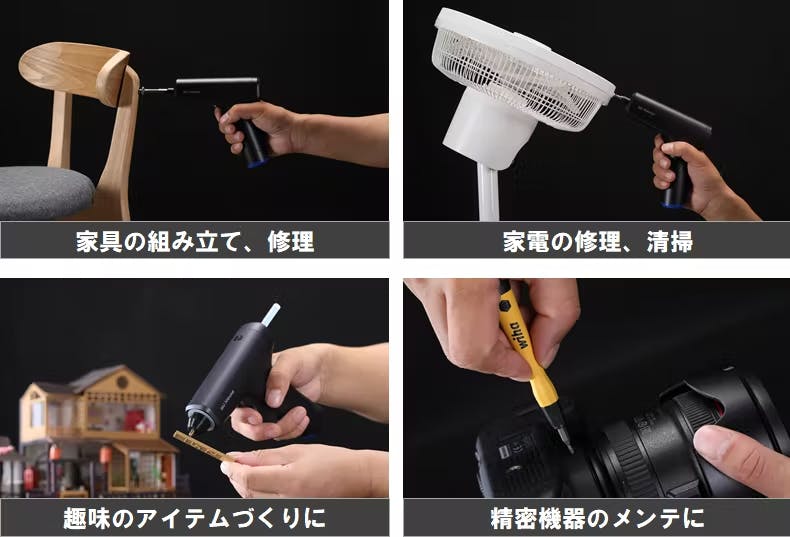 家具の組み立て、修理

家電の修理、清掃

趣味のアイテムづくりに

wiha

精密機器のメンテに