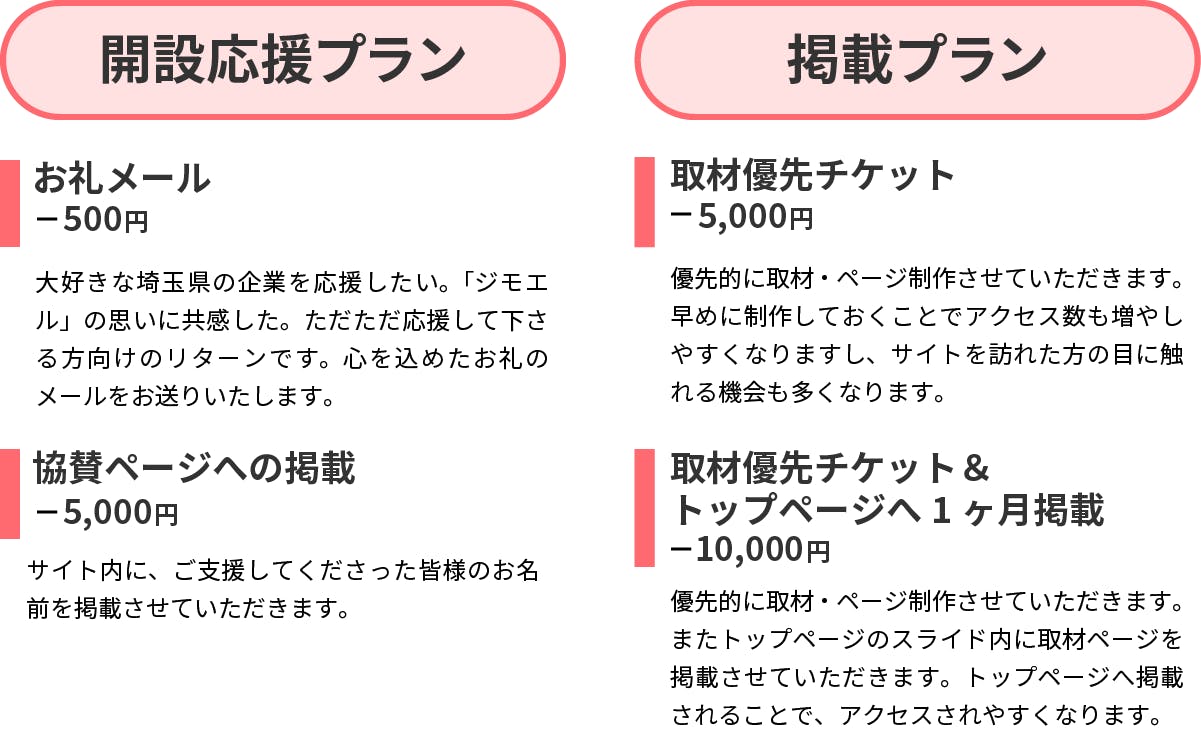 開設応援プラン

お礼メール
－500円

大好きな埼玉県の企業を応援したい。「ジモエル」の思いに共感した。ただただ応援して下さる方向けのリターンです。心を込めたお礼のメールをお送りいたします。

協賛ページへの掲載
－5,000円

サイト内に、ご支援してくださった皆様のお名前を掲載させていただきます。

掲載プラン

取材優先チケット
－5,000円

優先的に取材・ページ制作させていただきます。早めに制作しておくことでアクセス数も増やしやすくなりますし、サイトを訪れた方の目に触れる機会も多くなります。

取材優先チケット＆
トップページへ1ヶ月掲載
－10,000円

優先的に取材・ページ制作させていただきます。またトップページのスライド内に取材ページを掲載させていただきます。トップページへ掲載されることで、アクセスされやすくなります。