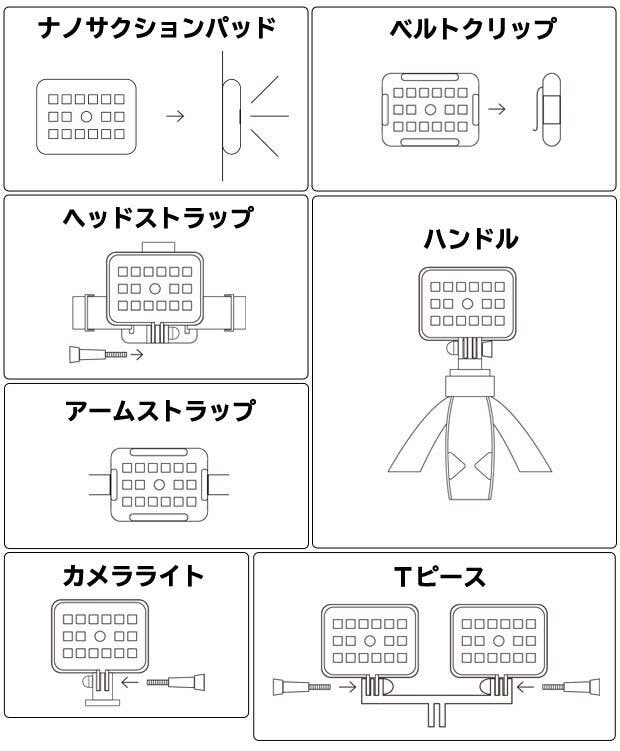 ナノサクションパッド

ベルトクリップ

ヘッドストラップ

ハンドル

アームストラップ

カメラライト

Tピース