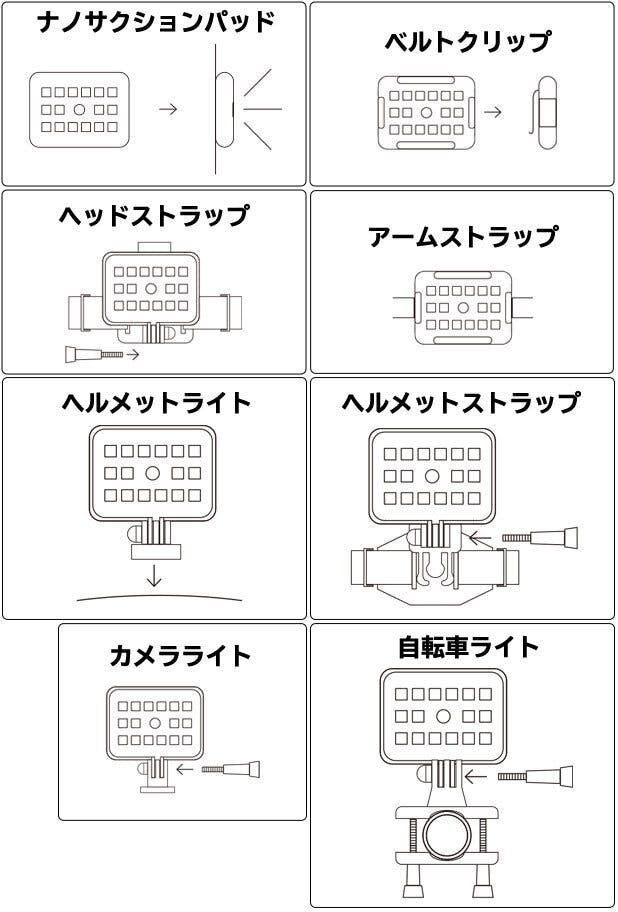 ナノサクションパッド

ベルトクリップ

ヘッドストラップ

アームストラップ

ヘルメットライト

ヘルメットストラップ

カメラライト

自転車ライト