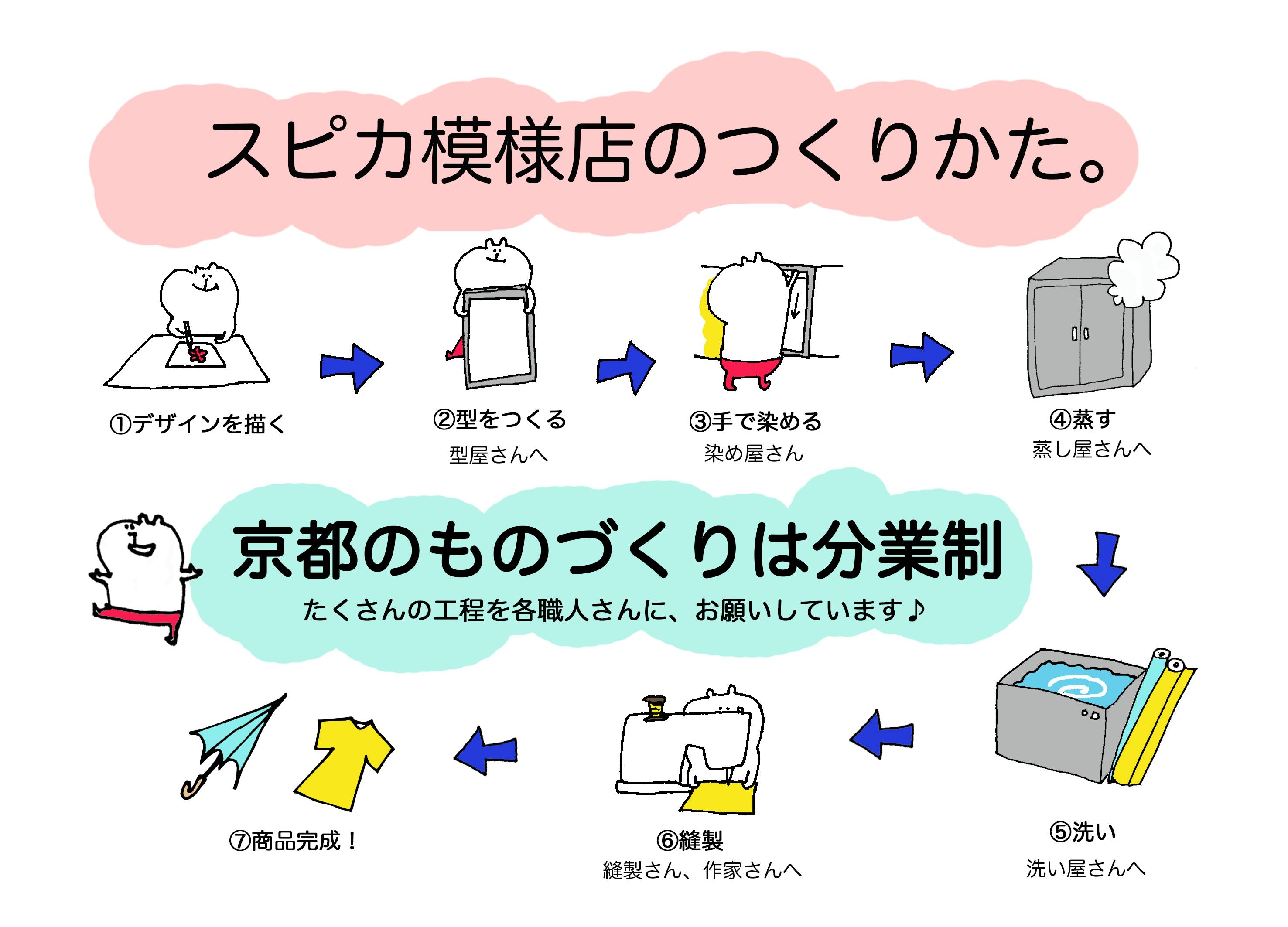 スピカ模様店のつくりかた。

①デザインを描く

②型をつくる
型屋さんへ

③手で染める
染め屋さん

④蒸す
蒸し屋さんへ

京都のものづくりは分業制
たくさんの工程を各職人さんに、お願いしています♪

⑤洗い
洗い屋さんへ

⑥縫製
縫製さん、作家さんへ

⑦商品完成！