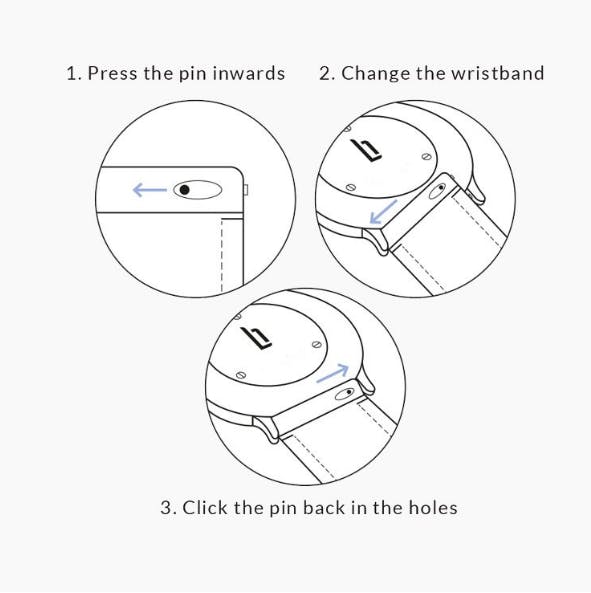 1. Press the pin inwards

2. Change the wristband

3. Click the pin back in the holes