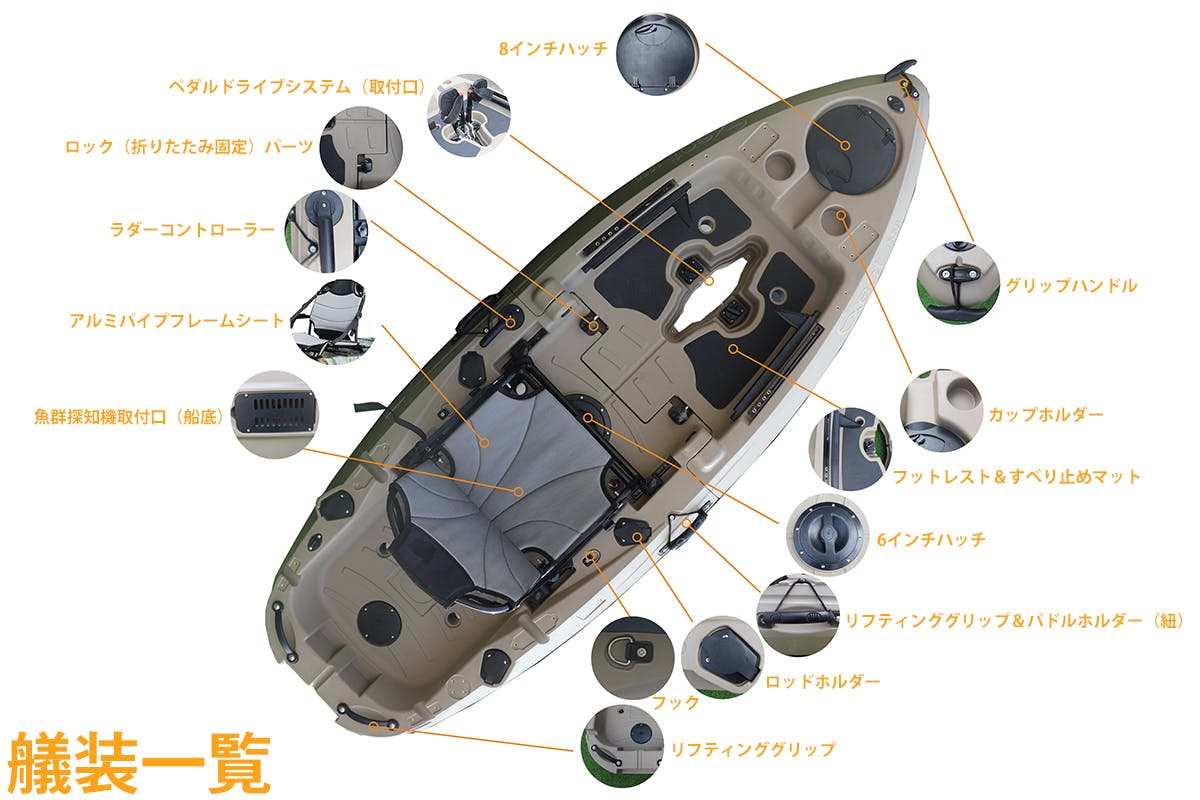 8インチハッチ

ペダルドライブシステム（取付口）

ロック（折りたたみ固定）パーツ

ラダーコントローラー

アルミパイプフレームシート

魚群探知機取付口（船底）

グリップハンドル

カップホルダー

フットレスト＆すべり止めマット

6インチハッチ

リフティンググリップ＆パドルホルダー（紐）

ロッドホルダー

フック

リフティンググリップ

艤装一覧